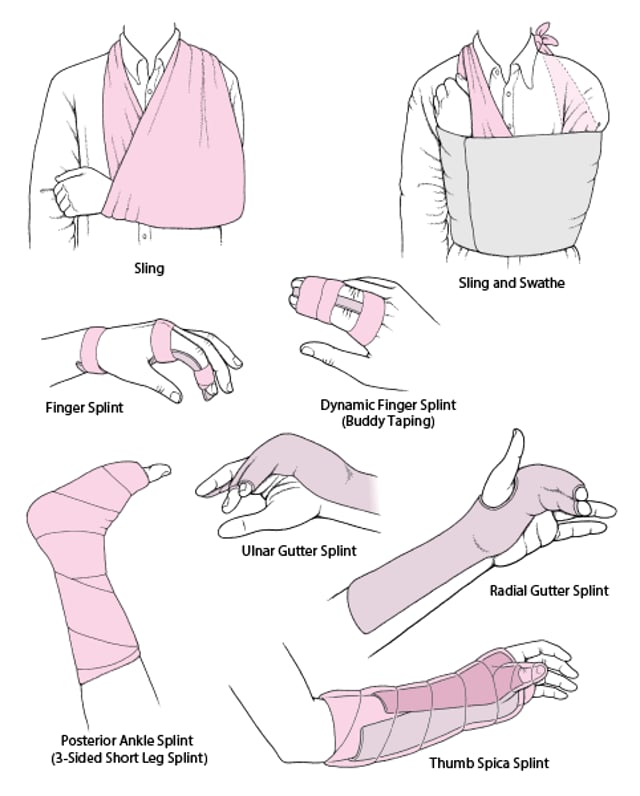 Sling

Sling and Swathe

Finger Splint

Dynamic Finger Splint
(Buddy Taping)

Ulnar Gutter Splint

Radial Gutter Splint

Posterior Ankle Splint
(3-Sided Short Leg Splint)

Thumb Spica Splint