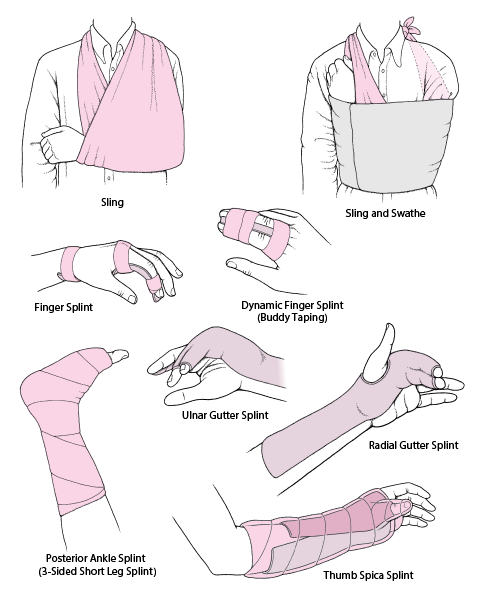 Sling

Sling and Swathe

Finger Splint

Dynamic Finger Splint (Buddy Taping)

Ulnar Gutter Splint

Radial Gutter Splint

Posterior Ankle Splint (3-Sided Short Leg Splint)

Thumb Spica Splint