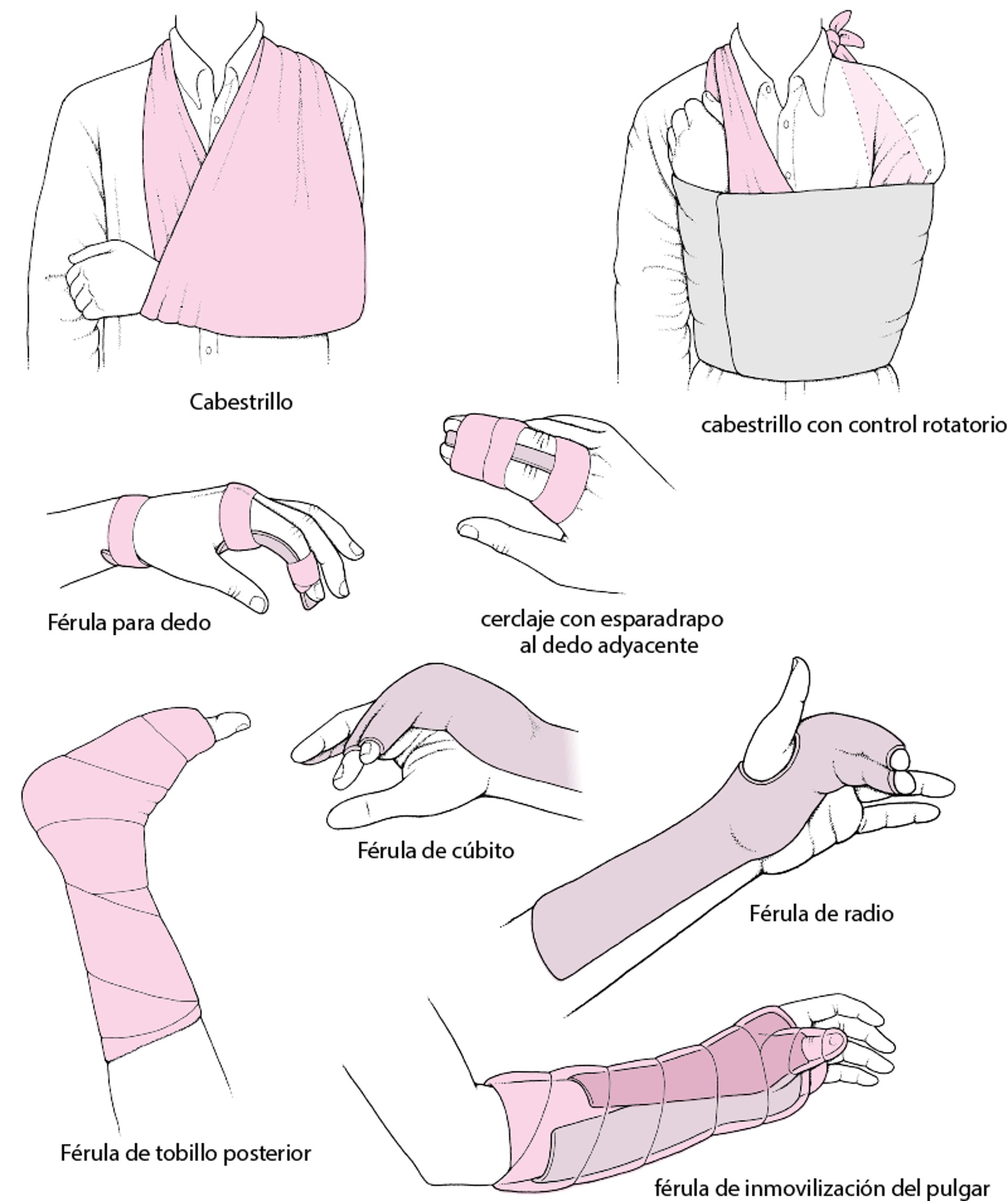 Cabestrillo

cabestrillo con control rotatorio

Férula para dedo

cerclaje con esparadrapo al dedo adyacente

Férula de cúbito

Férula de radio

Férula de tobillo posterior

férula de inmovilización del pulgar