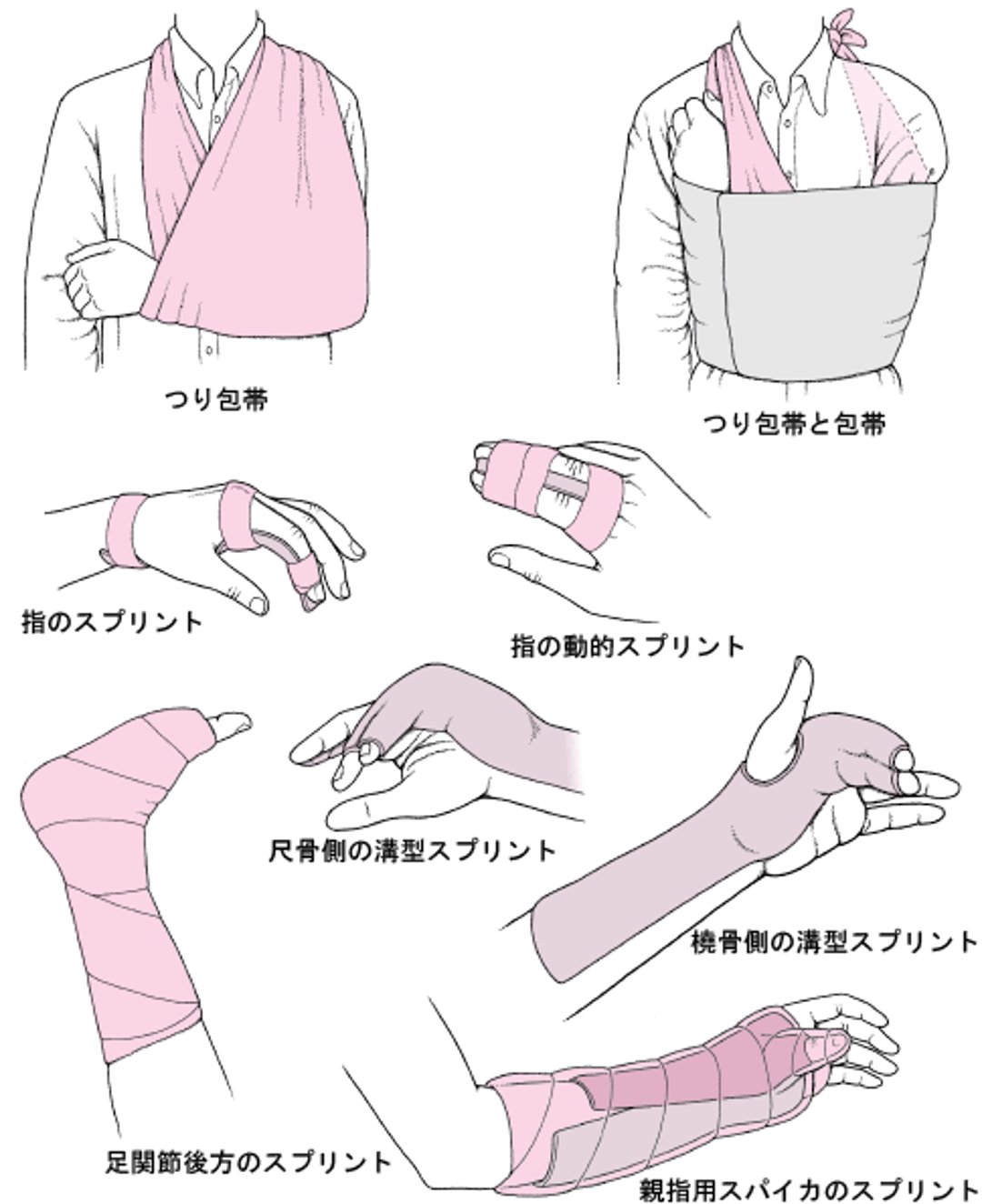 つり包帯

つり包帯と包帯

指のスプリント

指の動的スプリント

尺骨側の溝型スプリント

橈骨側の溝型スプリント

足関節後方のスプリント

親指用スパイカのスプリント