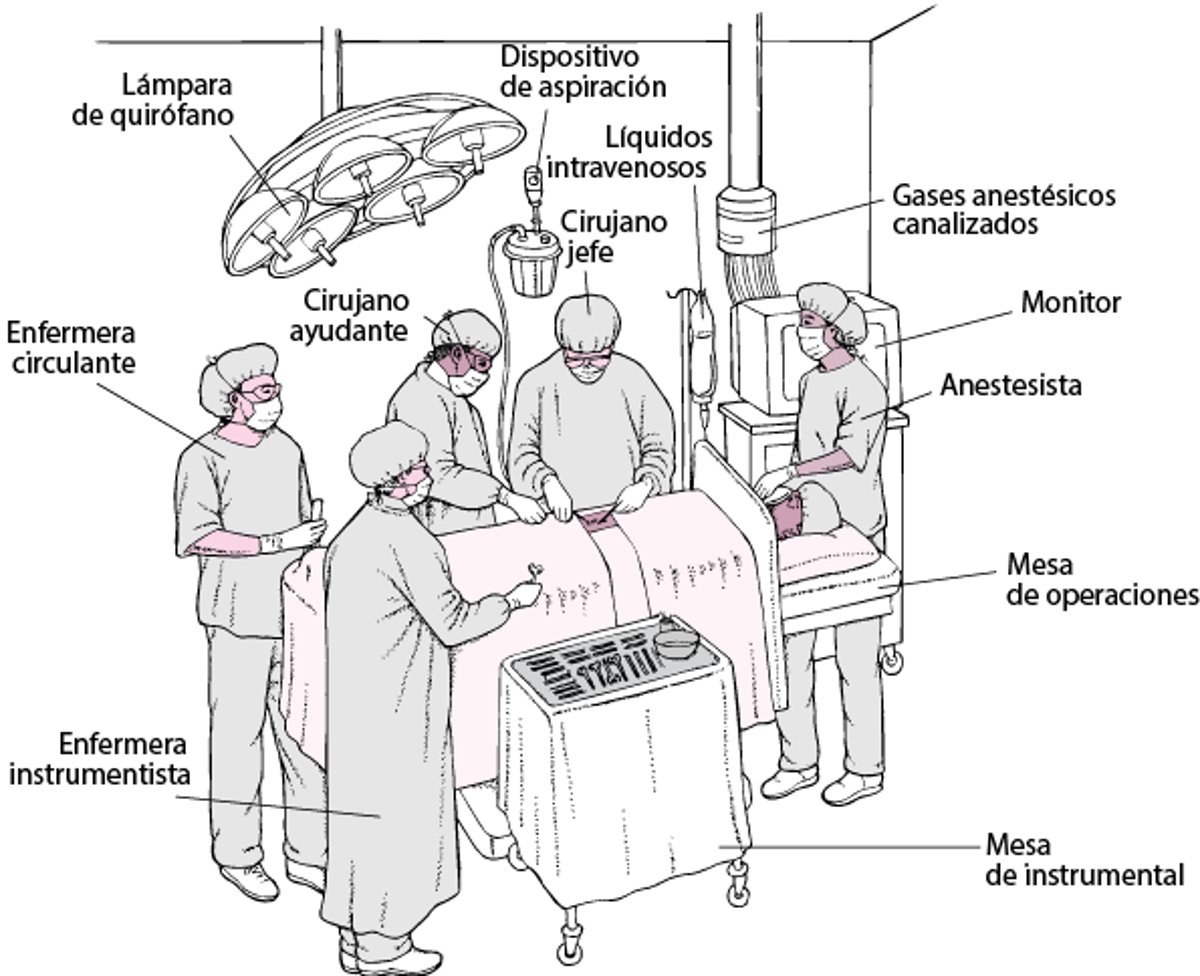 Lámpara de quirófano

Dispositivo de aspiración

Líquidos intravenosos

Gases anestésicos canalizados

Cirujano jefe

Cirujano ayudante

Enfermera circulante

Monitor

Anestesista

Mesa de operaciones

Enfermera instrumentista

Mesa de instrumental