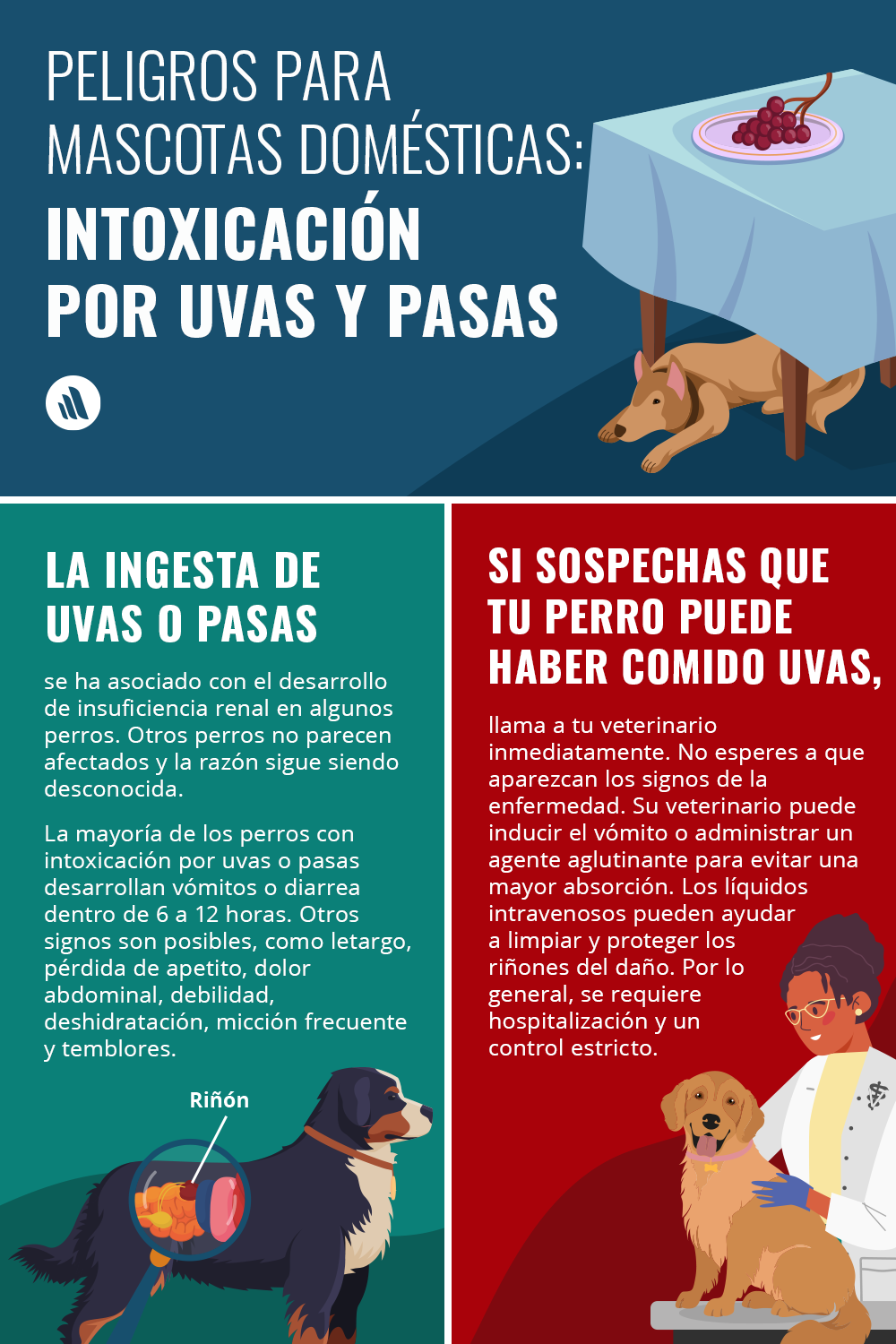 PELIGROS PARA MASCOTAS DOMÉSTICAS:
INTOXICACIÓN POR UVAS Y PASAS

LA INGESTA DE UVAS O PASAS

se ha asociado con el desarrollo de insuficiencia renal en algunos perros. Otros perros no parecen afectados y la razón sigue siendo desconocida.

La mayoría de los perros con intoxicación por uvas o pasas desarrollan vómitos o diarrea dentro de 6 a 12 horas. Otros signos son posibles, como letargo, pérdida de apetito, dolor abdominal, debilidad, deshidratación, micción frecuente y temblores.

Riñón

SI SOSPECHAS QUE TU PERRO PUEDE HABER COMIDO UVAS,

llama a tu veterinario inmediatamente. No esperes a que aparezcan los signos de la enfermedad. Su veterinario puede inducir el vómito o administrar un agente aglutinante para evitar una mayor absorción. Los líquidos intravenosos pueden ayudar a limpiar y proteger los riñones del daño. Por lo general, se requiere hospitalización y un control estricto.