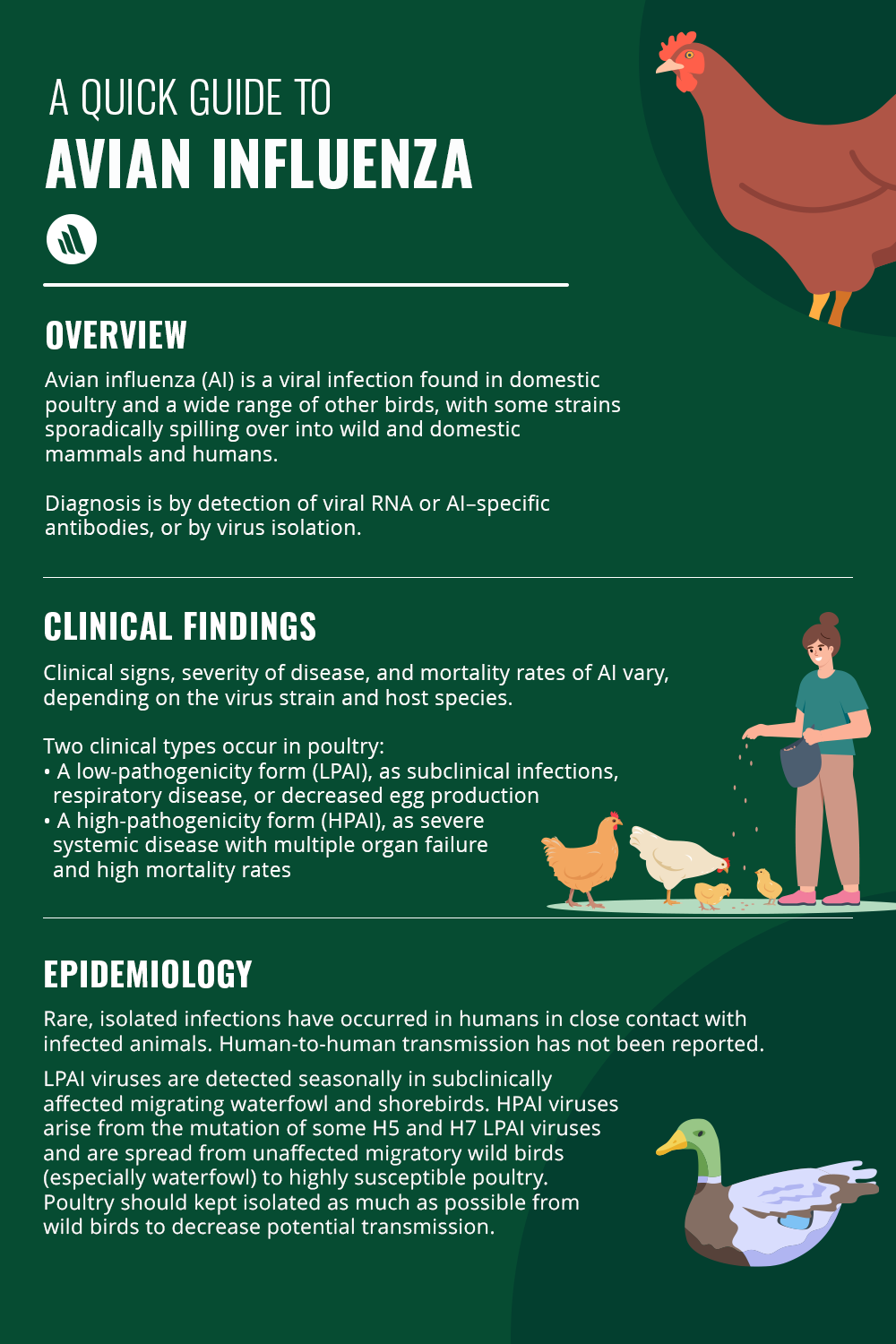 A QUICK GUIDE TO
AVIAN INFLUENZA

OVERVIEW

Avian influenza (AI) is a viral infection found in domestic poultry and a wide range of other birds, with some strains sporadically spilling over into wild and domestic mammals and humans.

Diagnosis is by detection of viral RNA or AI–specific antibodies, or by virus isolation.

CLINICAL FINDINGS

Clinical signs, severity of disease, and mortality rates of AI vary, depending on the virus strain and host species.

Two clinical types occur in poultry:
• A low-pathogenicity form (LPAI), as subclinical infections, respiratory disease, or decreased egg production
• A high-pathogenicity form (HPAI), as severe systemic disease with multiple organ failure and high mortality rates

EPIDEMIOLOGY

Rare, isolated infections have occurred in humans in close contact with infected animals. Human-to-human transmission has not been reported.

LPAI viruses are detected seasonally in subclinically affected migrating waterfowl and shorebirds. HPAI viruses arise from the mutation of some H5 and H7 LPAI viruses and are spread from unaffected migratory wild birds (especially waterfowl) to highly susceptible poultry. Poultry should kept isolated as much as possible from wild birds to decrease potential transmission.