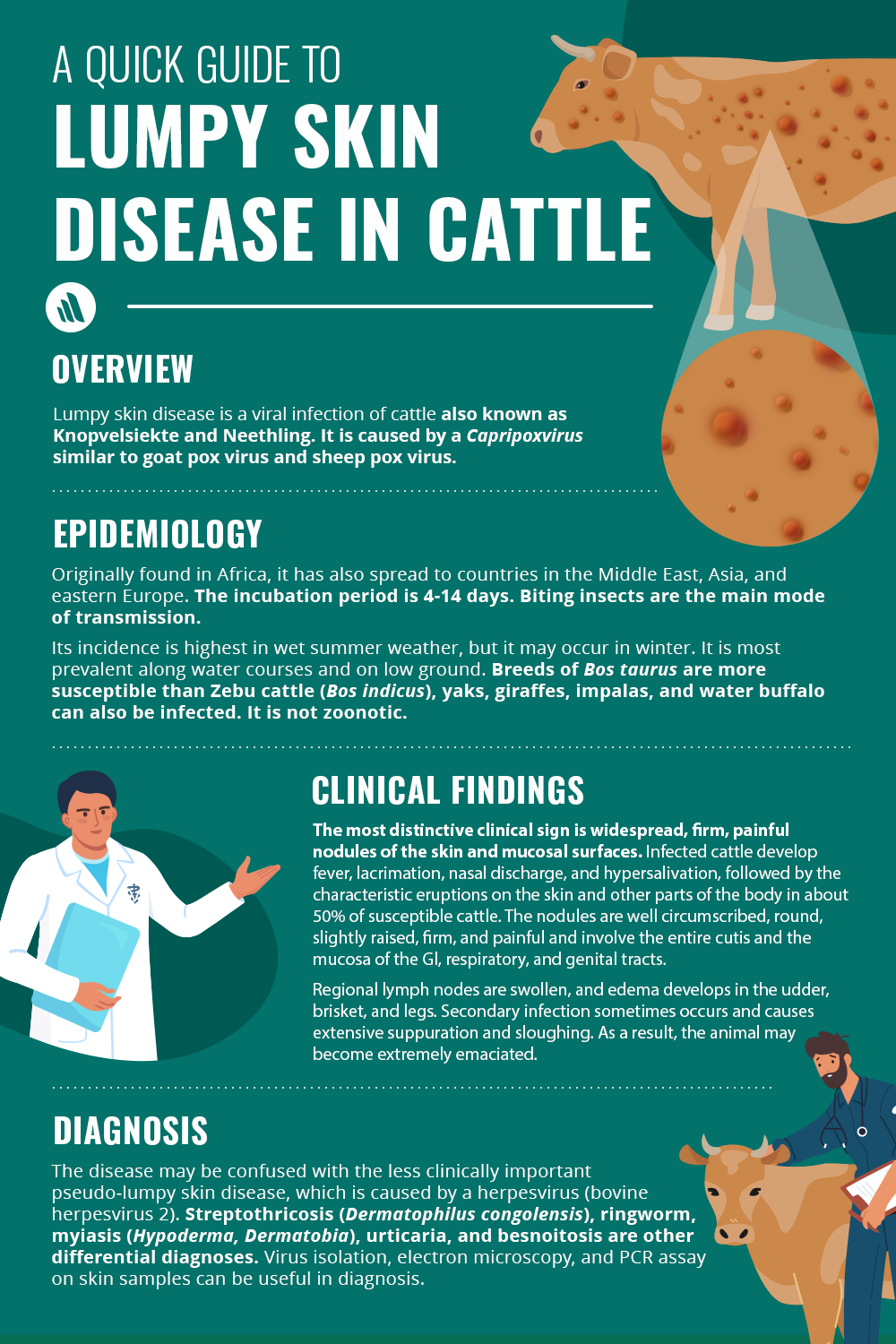 A QUICK GUIDE TO
LUMPY SKIN DISEASE IN CATTLE

OVERVIEW

Lumpy skin disease is a viral infection of cattle also known as Knopvelsiekte and Neethling. It is caused by a Capripoxvirus similar to goat pox virus and sheep pox virus.

EPIDEMIOLOGY

Originally found in Africa, it has also spread to countries in the Middle East, Asia, and eastern Europe. The incubation period is 4-14 days. Biting insects are the main mode of transmission.

Its incidence is highest in wet summer weather, but it may occur in winter. It is most prevalent along water courses and on low ground. Breeds of Bos taurus are more susceptible than Zebu cattle (Bos indicus), yaks, giraffes, impalas, and water buffalo can also be infected. It is not zoonotic.

CLINICAL FINDINGS

The most distinctive clinical sign is widespread, firm, painful nodules of the skin and mucosal surfaces. Infected cattle develop fever, lacrimation, nasal discharge, and hypersalivation, followed by the characteristic eruptions on the skin and other parts of the body in about 50% of susceptible cattle. The nodules are well circumscribed, round, slightly raised, firm, and painful and involve the entire cutis and the mucosa of the GI, respiratory, and genital tracts.

Regional lymph nodes are swollen, and edema develops in the udder, brisket, and legs. Secondary infection sometimes occurs and causes extensive suppuration and sloughing. As a result, the animal may become extremely emaciated.

DIAGNOSIS

The disease may be confused with the less clinically important pseudo-lumpy skin disease, which is caused by a herpesvirus (bovine herpesvirus 2). Streptothricosis (Dermatophilus congolensis), ringworm, myiasis (Hypoderma, Dermatobia), urticaria, and besnoitosis are other differential diagnoses. Virus isolation, electron microscopy, and PCR assay on skin samples can be useful in diagnosis.