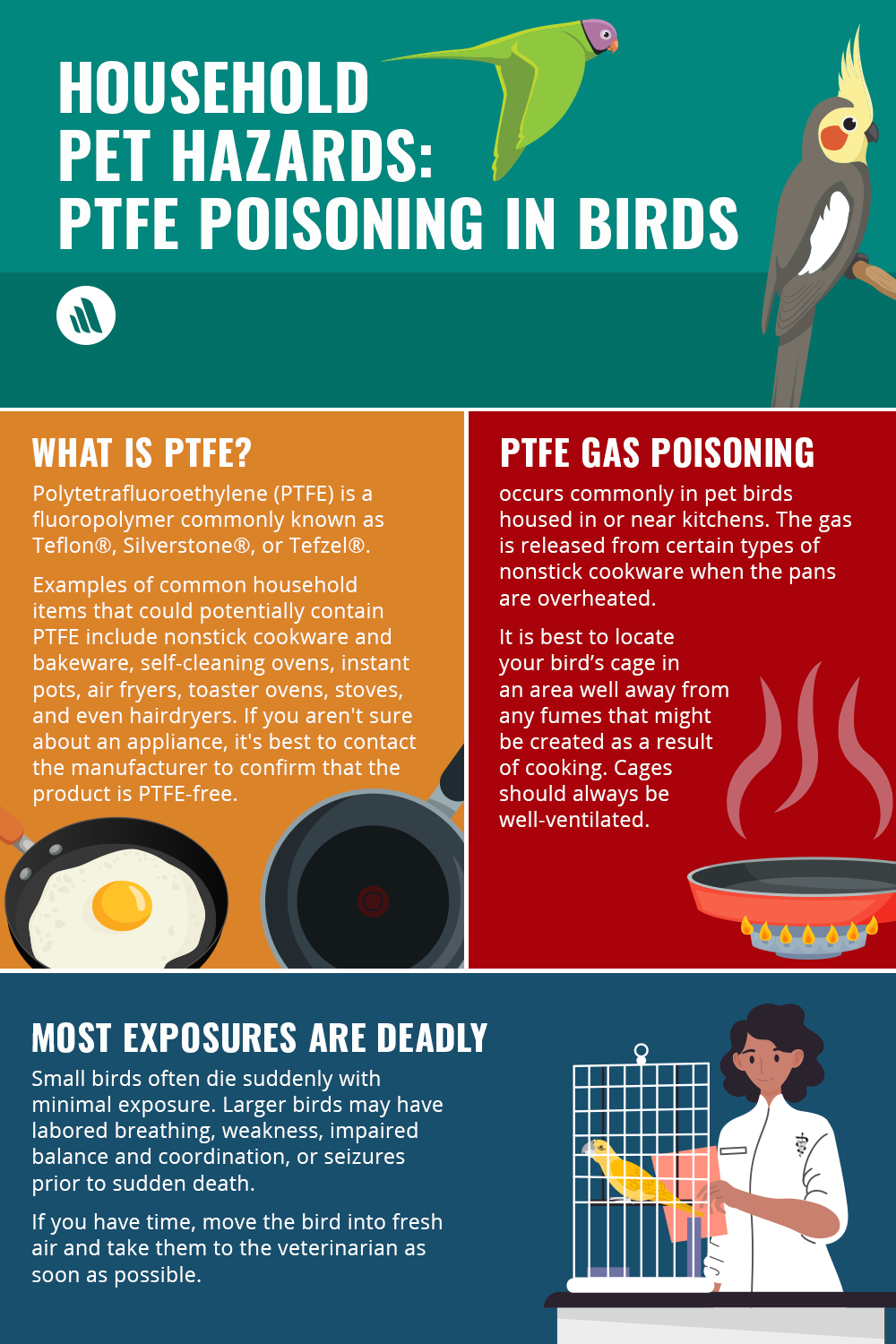 HOUSEHOLD PET HAZARDS: PTFE POISONING IN BIRDS

WHAT IS PTFE?

Polytetrafluoroethylene (PTFE) is a fluoropolymer commonly known as Teflon®, Silverstone®, or Tefzel®.

Examples of common household items that could potentially contain PTFE include nonstick cookware and bakeware, self-cleaning ovens, instant pots, air fryers, toaster ovens, stoves, and even hairdryers. If you aren't sure about an appliance, it's best to contact the manufacturer to confirm that the product is PTFE-free.

PTFE GAS POISONING

occurs commonly in pet birds housed in or near kitchens. The gas is released from certain types of nonstick cookware when the pans are overheated.

It is best to locate your bird's cage in an area well away from any fumes that might be created as a result of cooking. Cages should always be well-ventilated.

MOST EXPOSURES ARE DEADLY

Small birds often die suddenly with minimal exposure. Larger birds may have labored breathing, weakness, impaired balance and coordination, or seizures prior to sudden death.

If you have time, move the bird into fresh air and take them to the veterinarian as soon as possible.