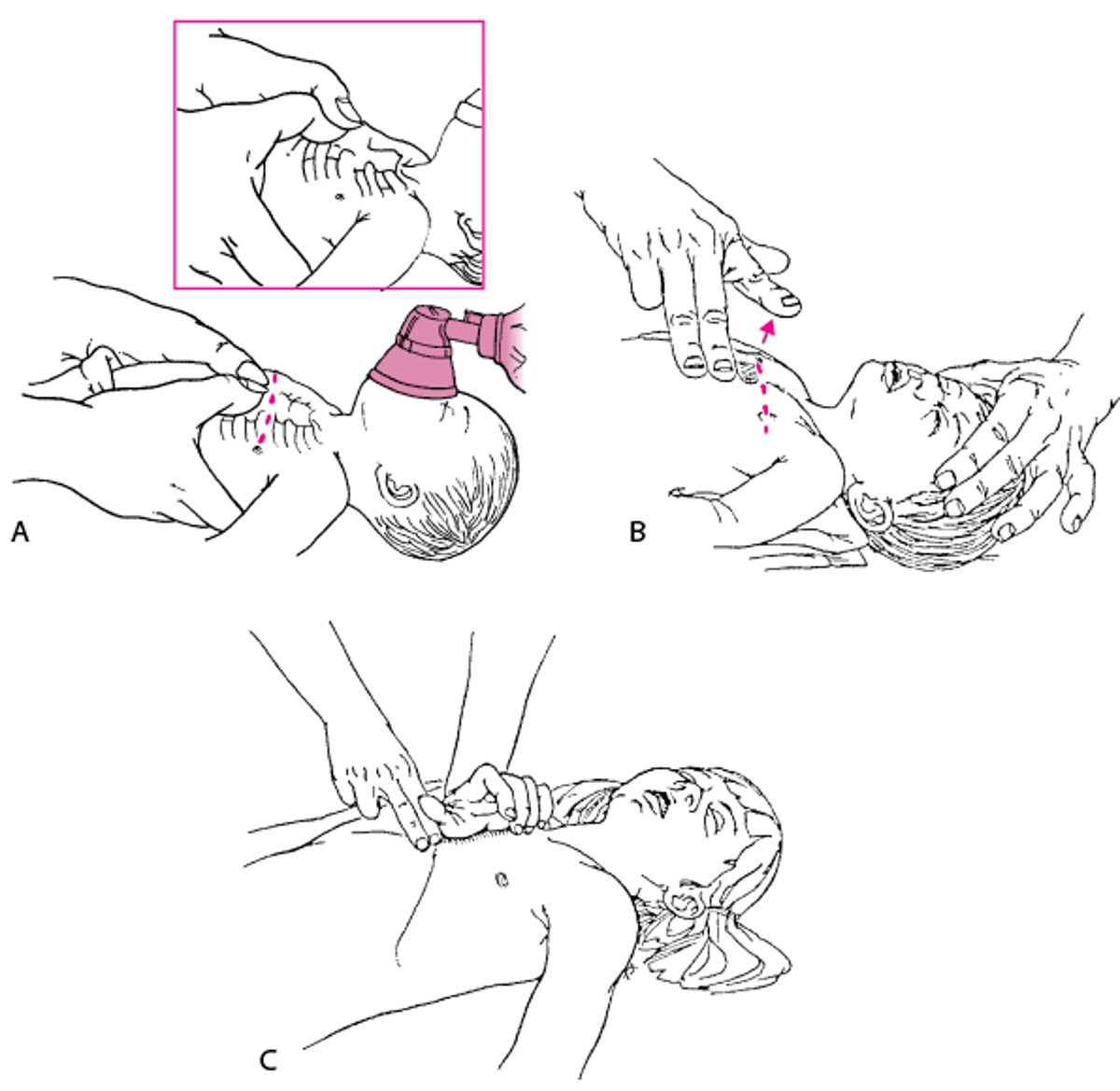 A

B

C