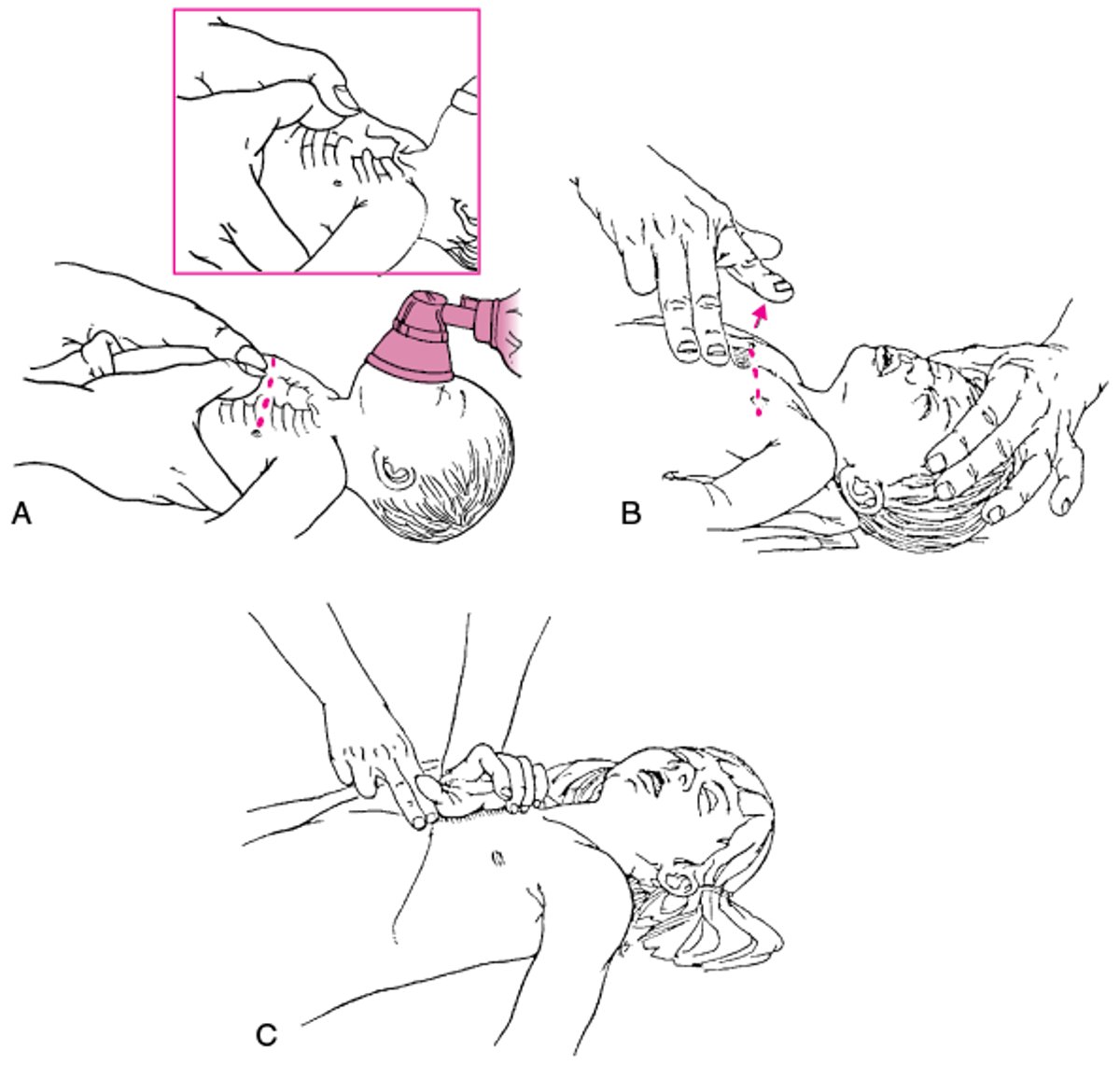 A

B

C