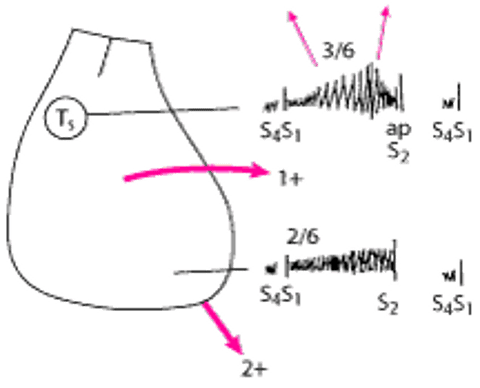 3/6
$T_5$
$S_4S_1$
ap
$S_2$
$S_4S_1$
1+
2/6
$S_4S_1$
$S_2$
$S_4S_1$
2+