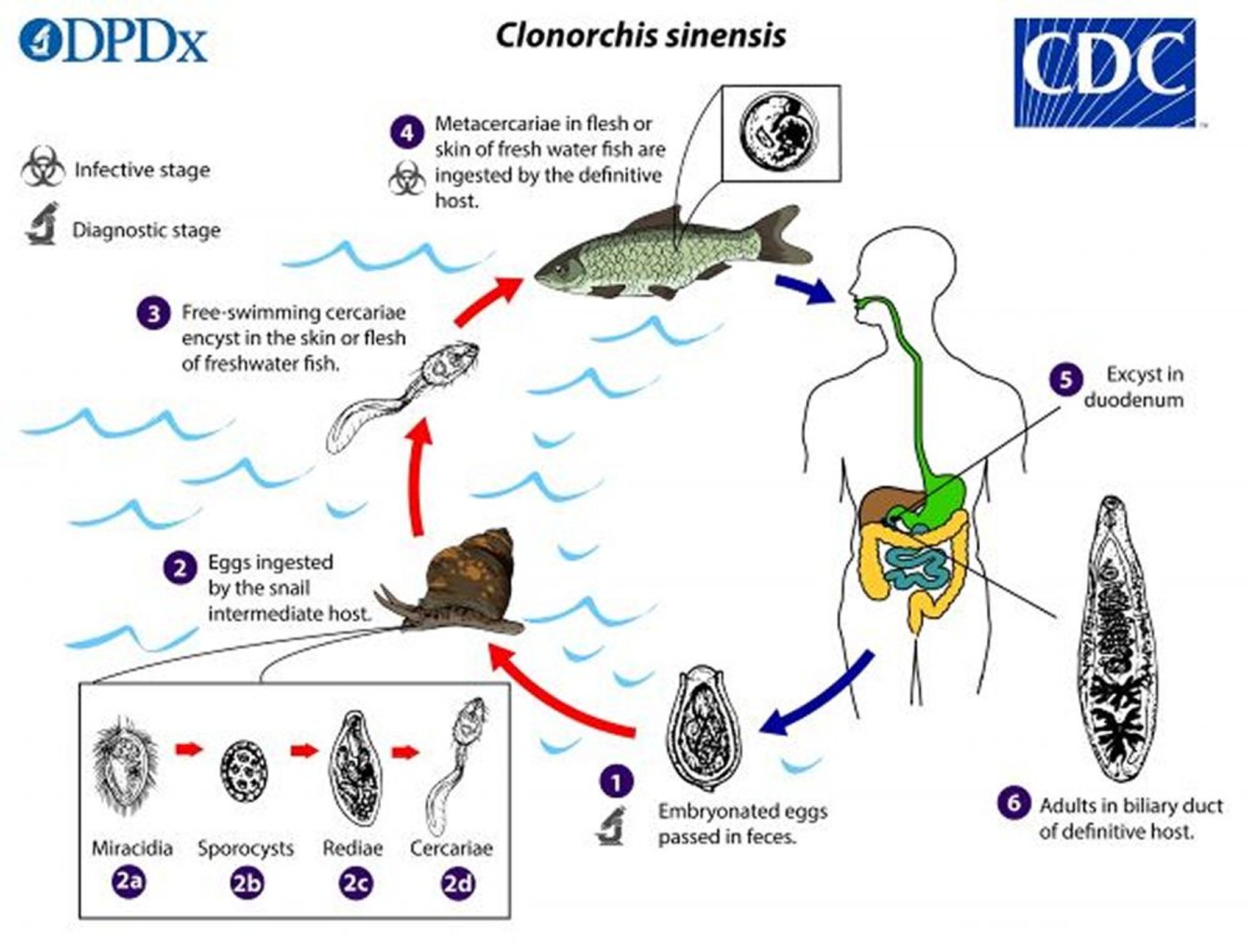 DPDx

Clonorchis sinensis

CDC

Infective stage

Diagnostic stage

4 Metacercariae in flesh or skin of fresh water fish are ingested by the definitive host.

3 Free-swimming cercariae encyst in the skin or flesh of freshwater fish.

5 Excyst in duodenum

2 Eggs ingested by the snail intermediate host.

Miracidia 2a

Sporocysts 2b

Rediae 2c

Cercariae 2d

1 Embryonated eggs passed in feces.

6 Adults in biliary duct of definitive host.