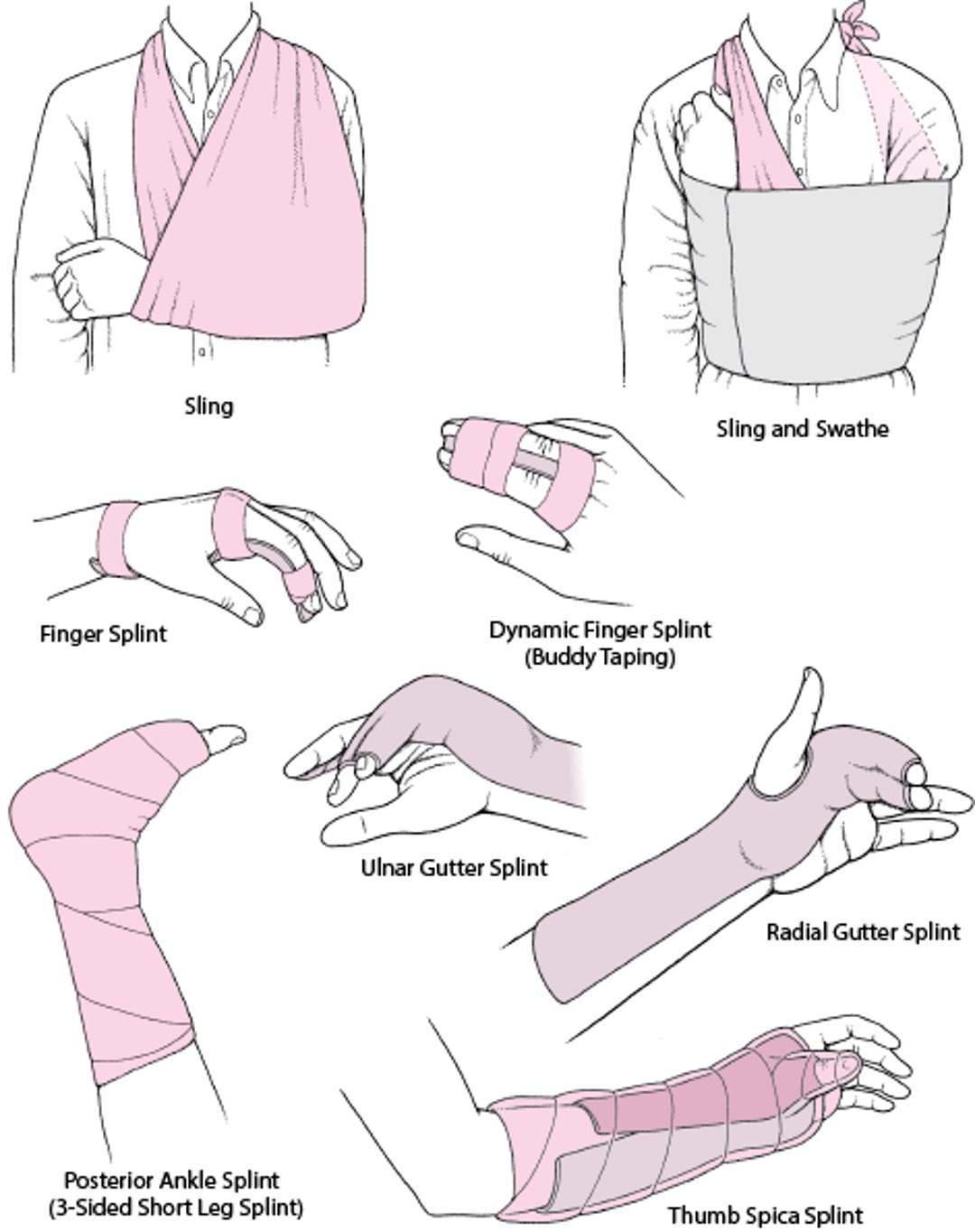 Sling

Sling and Swathe

Finger Splint

Dynamic Finger Splint (Buddy Taping)

Ulnar Gutter Splint

Radial Gutter Splint

Posterior Ankle Splint (3-Sided Short Leg Splint)

Thumb Spica Splint