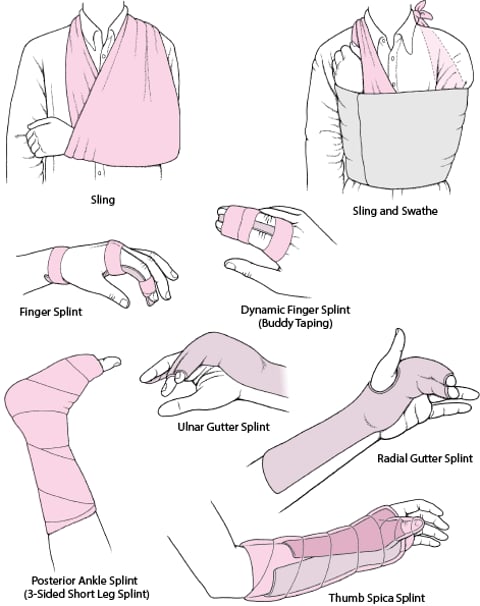 Sling

Sling and Swathe

Finger Splint

Dynamic Finger Splint (Buddy Taping)

Ulnar Gutter Splint

Radial Gutter Splint

Posterior Ankle Splint (3-Sided Short Leg Splint)

Thumb Spica Splint