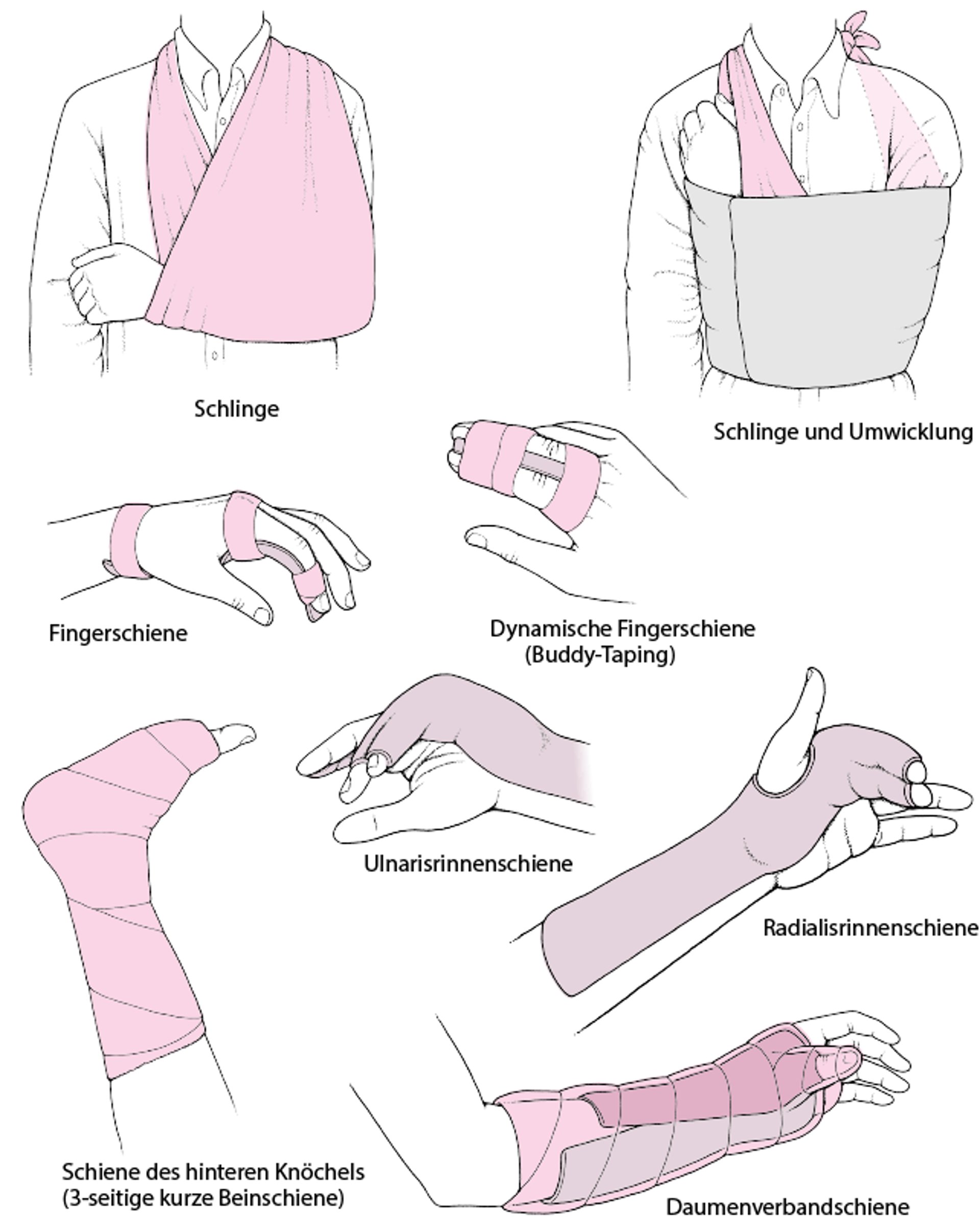 Schlinge

Schlinge und Umwicklung

Fingerschiene

Dynamische Fingerschiene (Buddy-Taping)

Ulnarisrinnenschiene

Radialisrinnenschiene

Schiene des hinteren Knöchels (3-seitige kurze Beinschiene)

Daumenverbandschiene