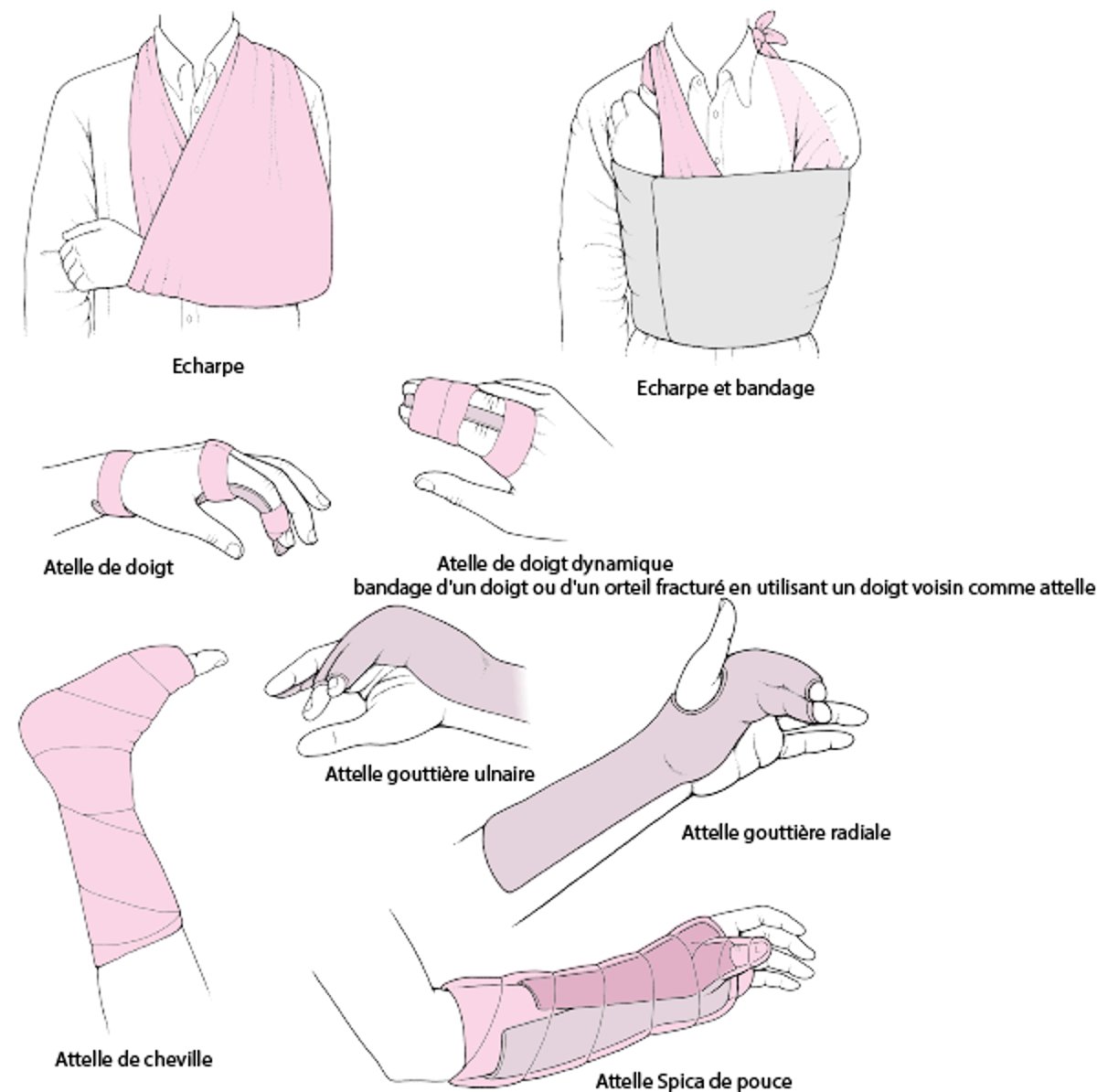 Echarpe

Echarpe et bandage

Atelle de doigt

Atelle de doigt dynamique
bandage d'un doigt ou d'un orteil fracturé en utilisant un doigt voisin comme attelle

Attelle gouttière ulnaire

Attelle gouttière radiale

Attelle de cheville

Attelle Spica de pouce