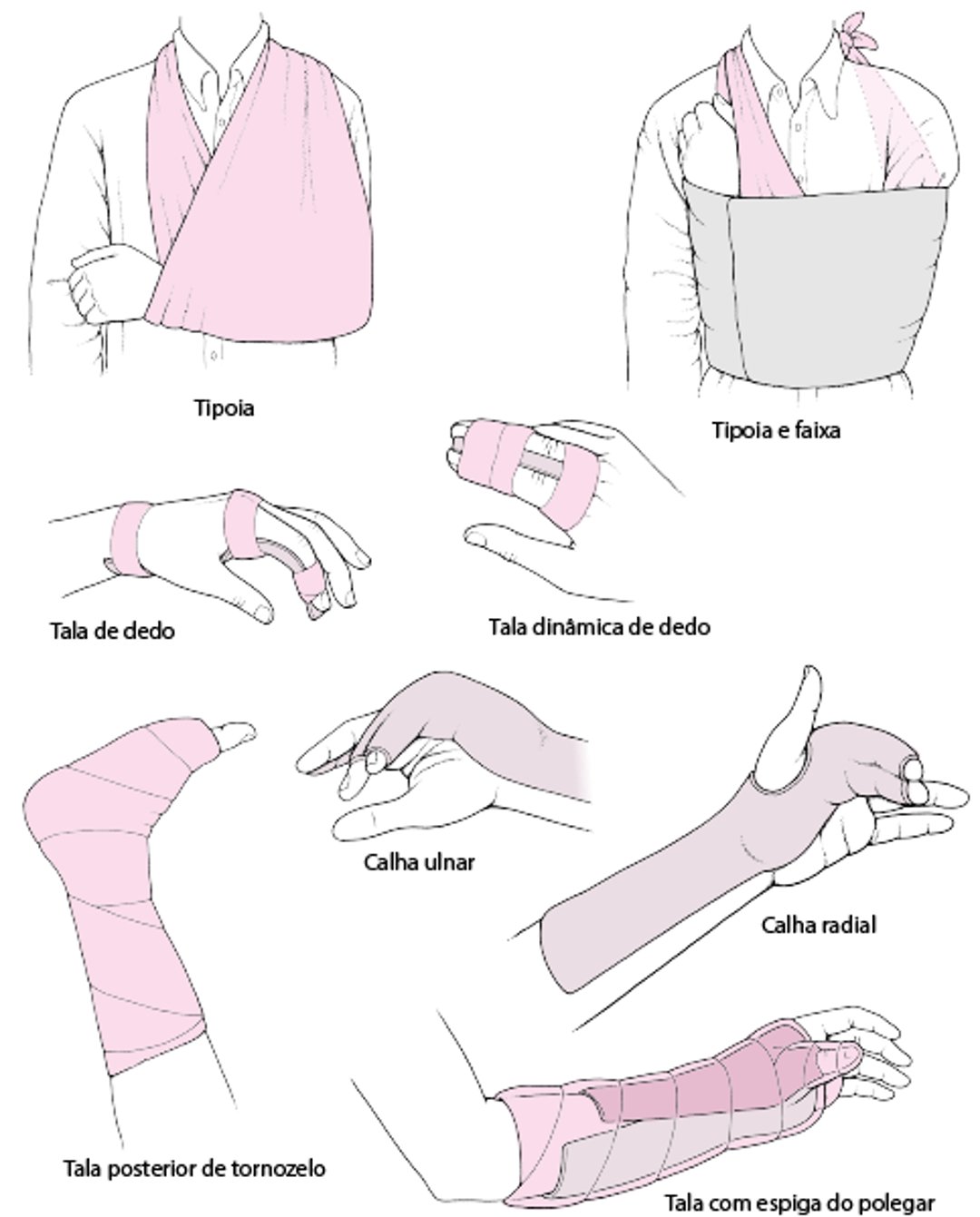 Tipoia

Tipoia e faixa

Tala de dedo

Tala dinâmica de dedo

Calha ulnar

Calha radial

Tala posterior de tornozelo

Tala com espiga do polegar