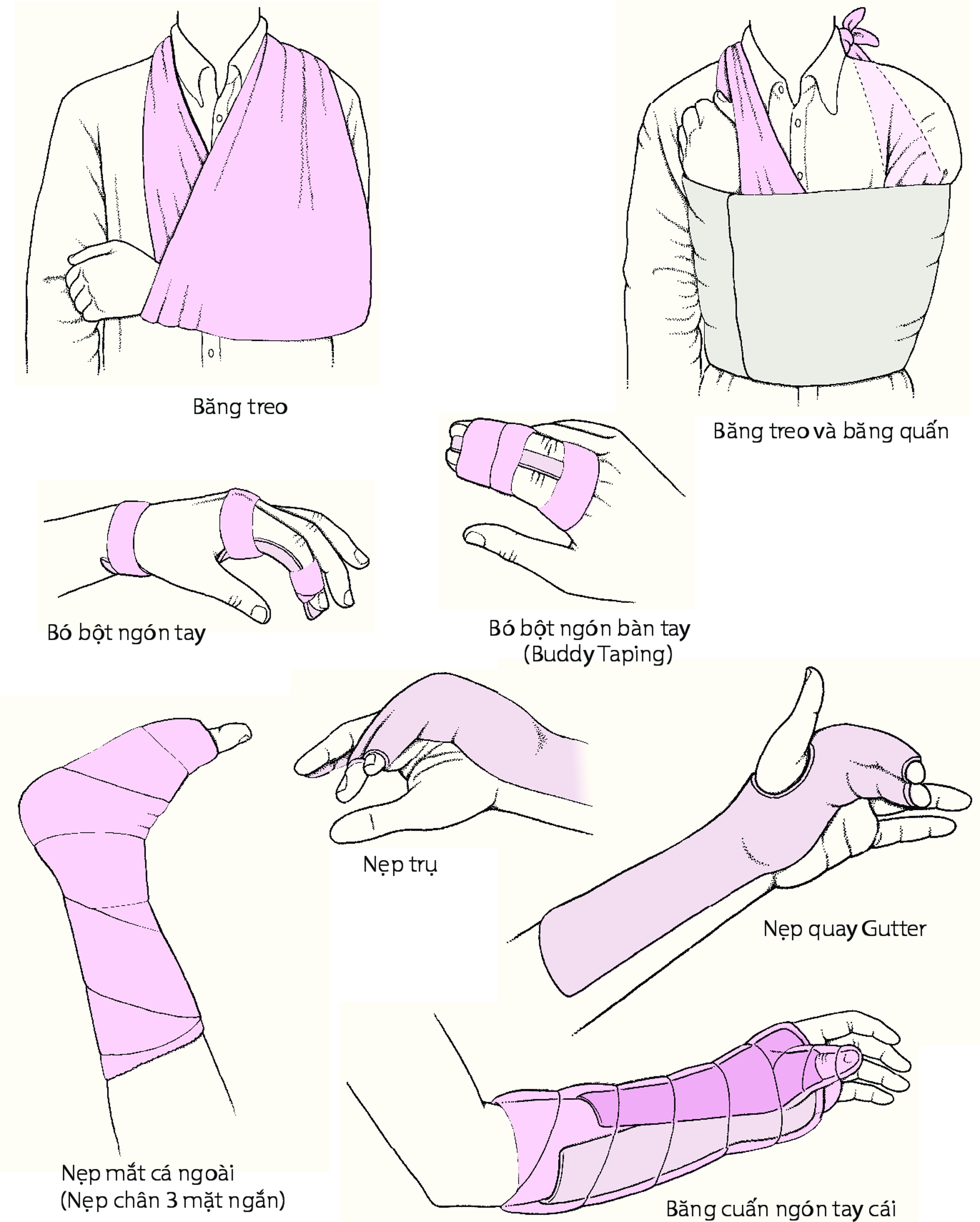 Băng treo

Băng treo và băng quấn

Bó bột ngón tay

Bó bột ngón bàn tay (Buddy Taping)

Nẹp trụ

Nẹp quay Gutter

Nẹp mắt cá ngoài (Nẹp chân 3 mặt ngắn)

Băng cuấn ngón tay cái