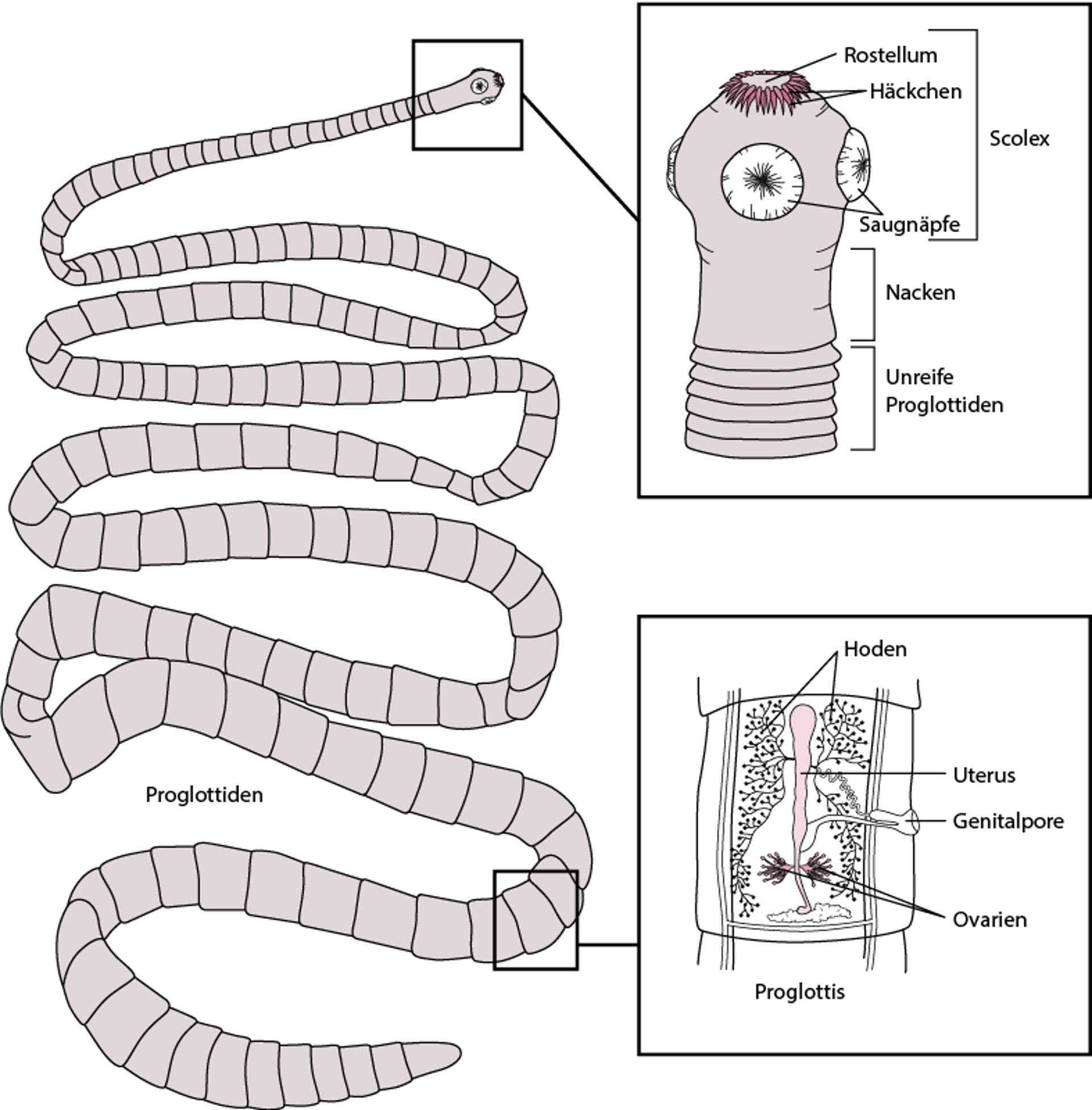 Rostellum
Häckchen
Scolex
Saugnäpfe
Nacken
Unreife Proglottiden

Proglottiden

Hoden
Uterus
Genitalpore
Ovarien
Proglottis