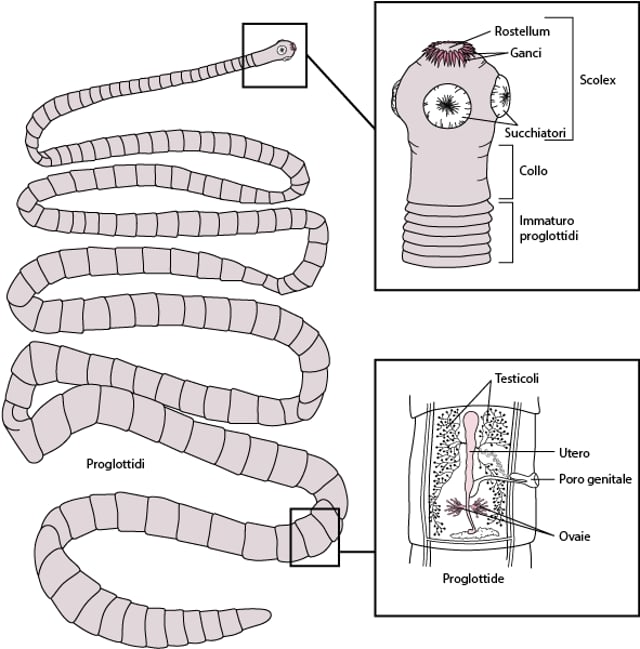 Rostellum
Ganci
Scolex
Succhiatori
Collo
Immaturo proglottidi

Proglottidi

Testicoli
Utero
Poro genitale
Ovaie
Proglottide