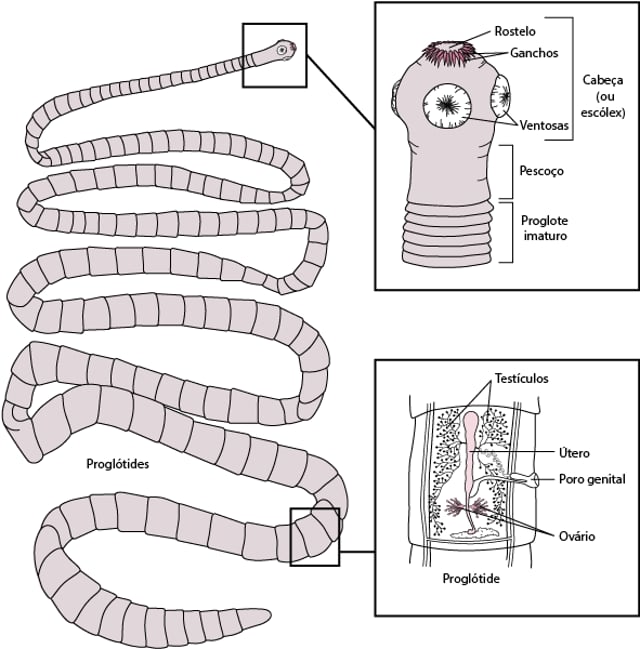 Rostelo
Ganchos
Cabeça (ou escólex)
Ventosas
Pescoço
Proglote imaturo

Proglótides

Testículos
Útero
Poro genital
Ovário
Proglótide