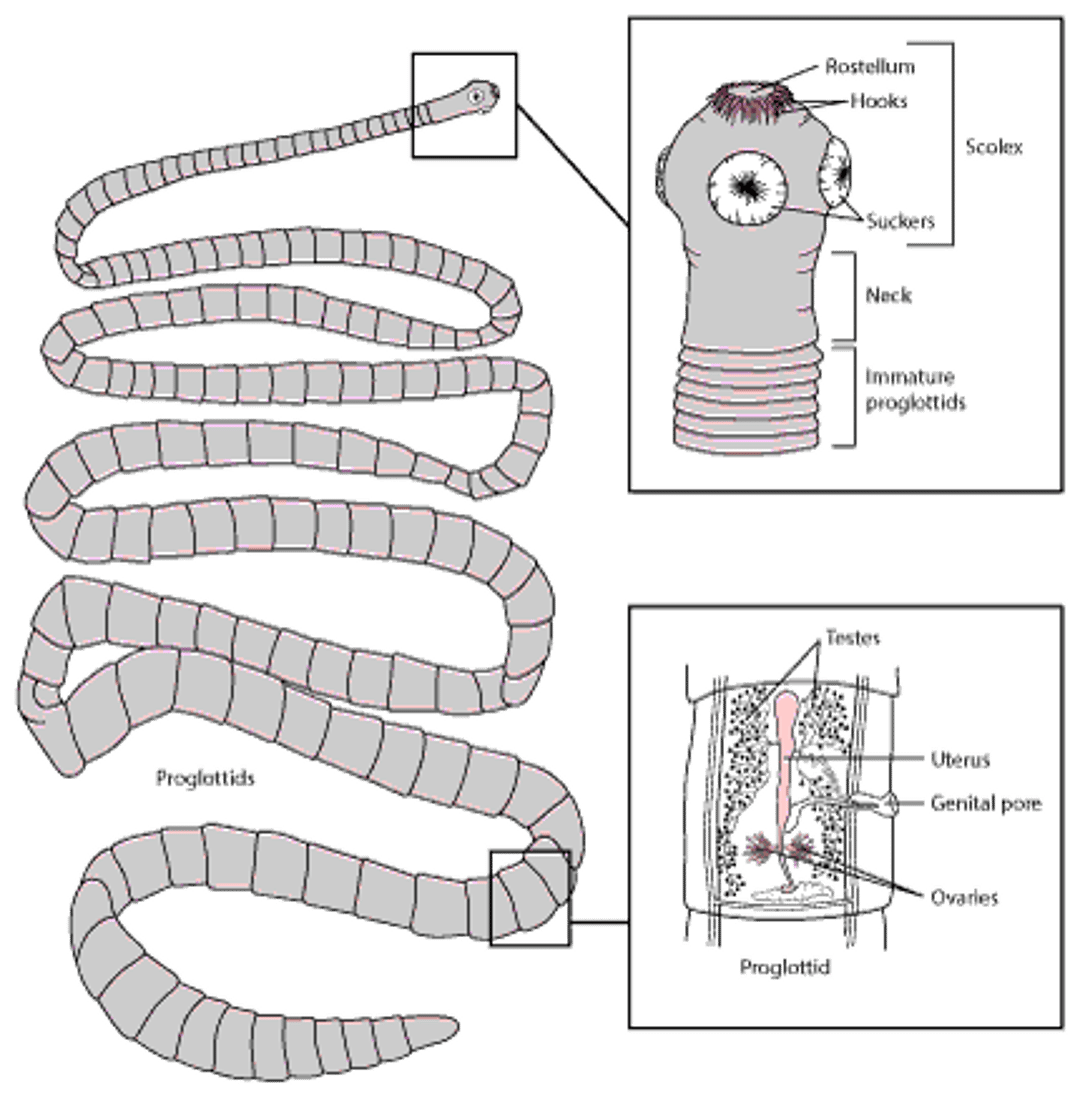 Rostellum
Hooks
Scolex
Suckers
Neck
Immature proglottids

Proglottids

Testes
Uterus
Genital pore
Ovaries
Proglottid