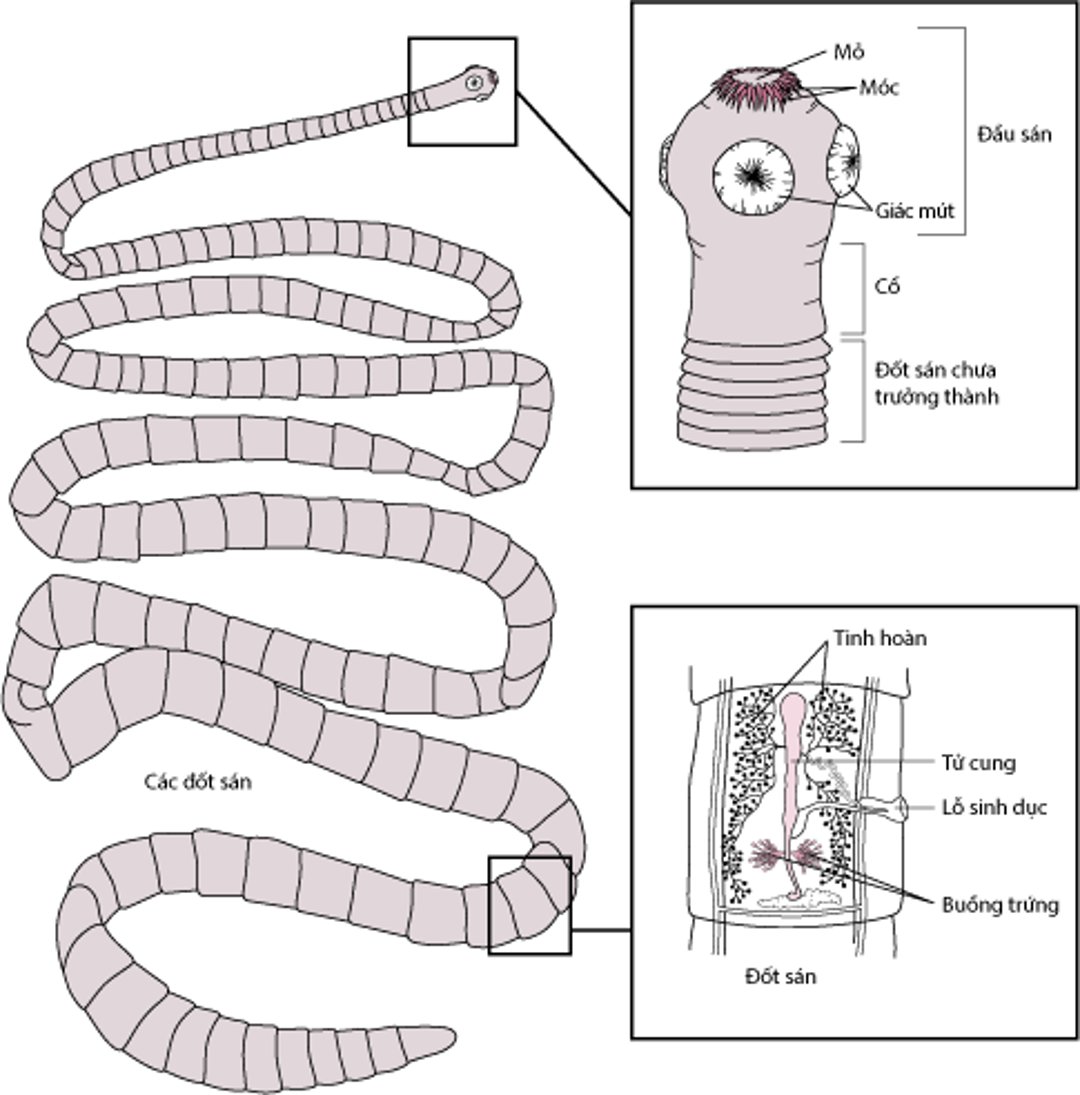 Mỏ
Móc
Đầu sán
Giác mút
Cổ
Đốt sán chưa trưởng thành
Các đốt sán
Tinh hoàn
Tử cung
Lỗ sinh dục
Buồng trứng
Đốt sán