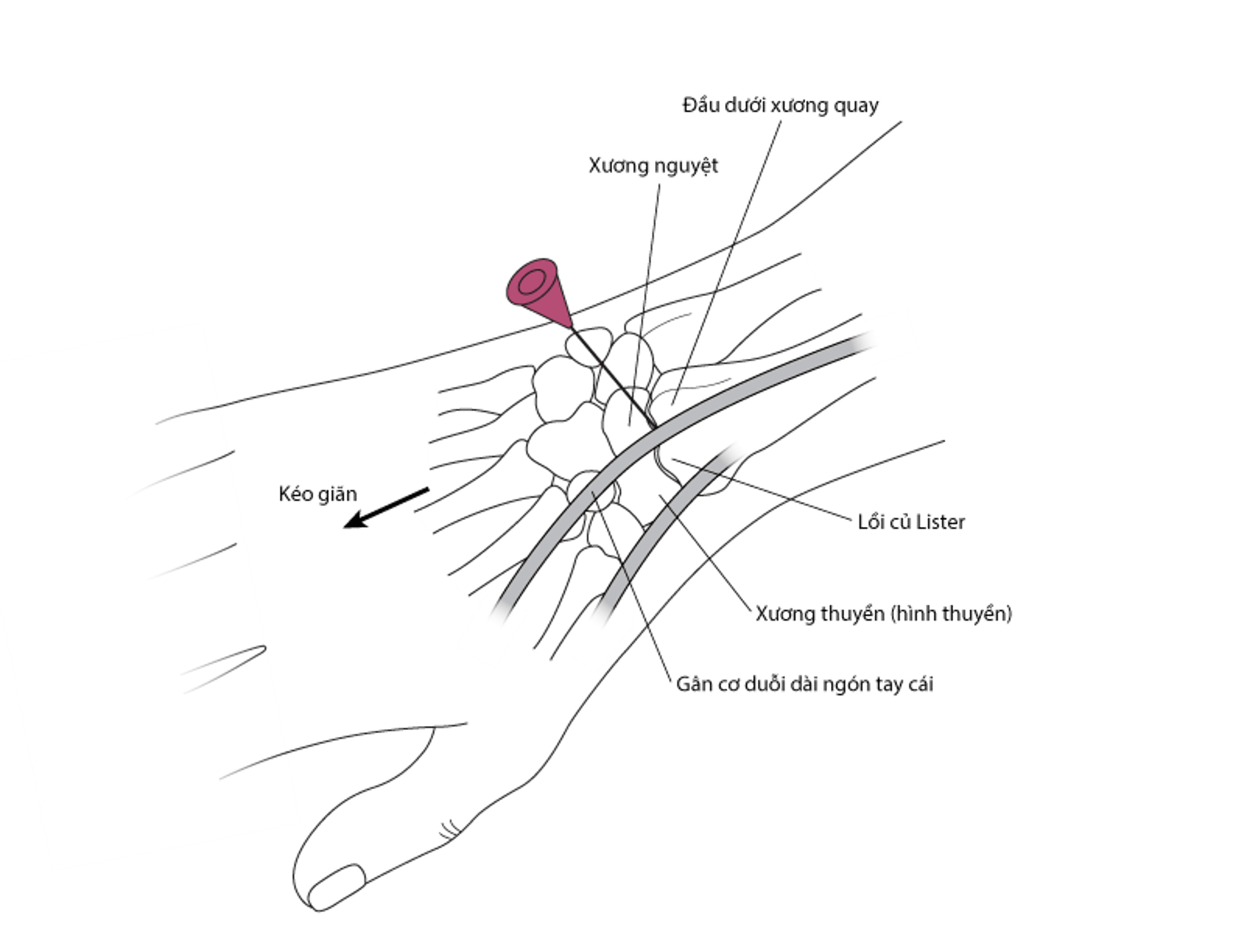 Đầu dưới xương quay

Xương nguyệt

Kéo giãn

Lồi củ Lister

Xương thuyền (hình thuyền)

Gân cơ duỗi dài ngón tay cái