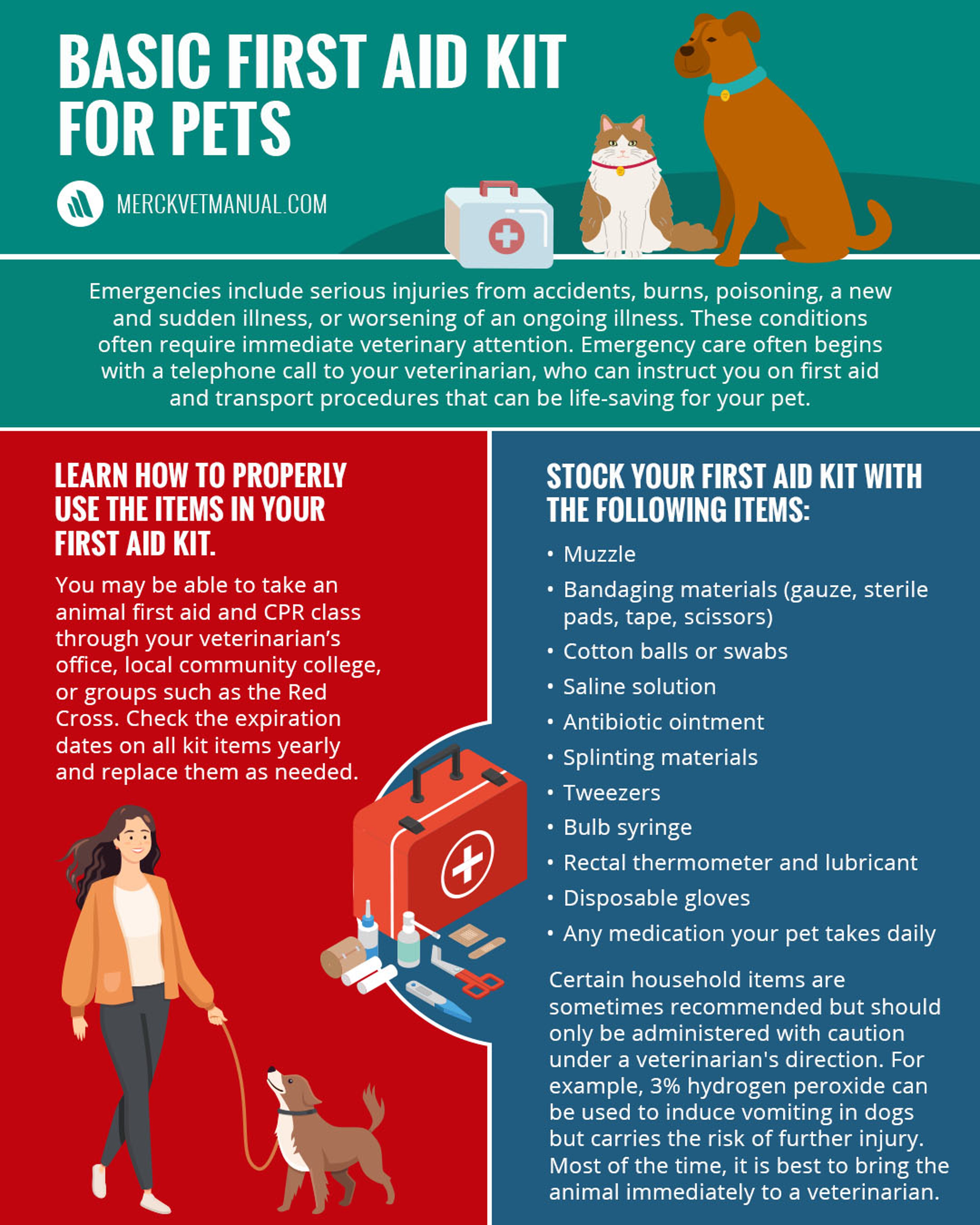 BASIC FIRST AID KIT FOR PETS

MERCKVETMANUAL.COM

Emergencies include serious injuries from accidents, burns, poisoning, a new and sudden illness, or worsening of an ongoing illness. These conditions often require immediate veterinary attention. Emergency care often begins with a telephone call to your veterinarian, who can instruct you on first aid and transport procedures that can be life-saving for your pet.

LEARN HOW TO PROPERLY USE THE ITEMS IN YOUR FIRST AID KIT.

You may be able to take an animal first aid and CPR class through your veterinarian's office, local community college, or groups such as the Red Cross. Check the expiration dates on all kit items yearly and replace them as needed.

STOCK YOUR FIRST AID KIT WITH THE FOLLOWING ITEMS:

• Muzzle
• Bandaging materials (gauze, sterile pads, tape, scissors)
• Cotton balls or swabs
• Saline solution
• Antibiotic ointment
• Splinting materials
• Tweezers
• Bulb syringe
• Rectal thermometer and lubricant
• Disposable gloves
• Any medication your pet takes daily

Certain household items are sometimes recommended but should only be administered with caution under a veterinarian's direction. For example, 3% hydrogen peroxide can be used to induce vomiting in dogs but carries the risk of further injury. Most of the time, it is best to bring the animal immediately to a veterinarian.