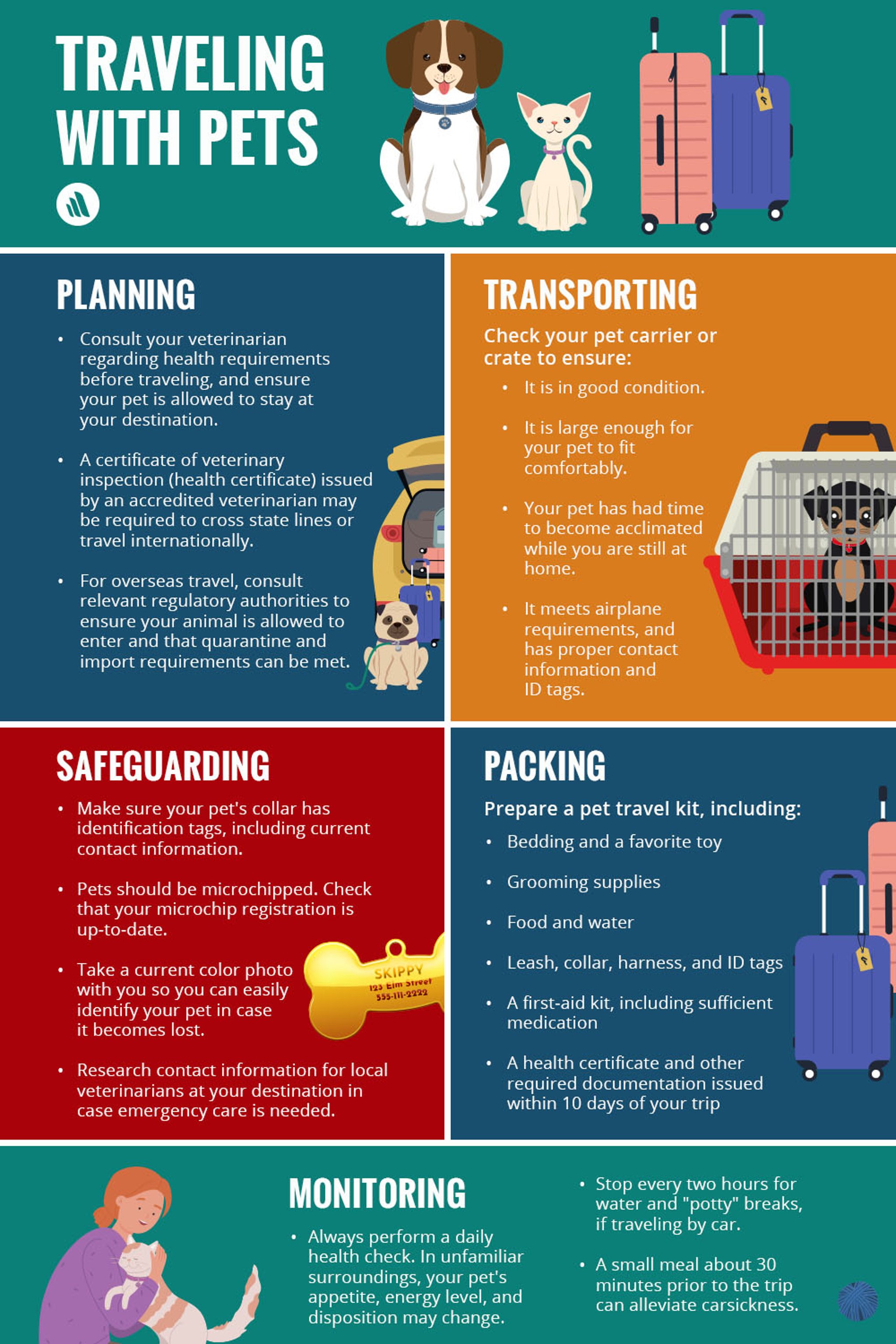 TRAVELING WITH PETS

PLANNING

• Consult your veterinarian regarding health requirements before traveling, and ensure your pet is allowed to stay at your destination.

• A certificate of veterinary inspection (health certificate) issued by an accredited veterinarian may be required to cross state lines or travel internationally.

• For overseas travel, consult relevant regulatory authorities to ensure your animal is allowed to enter and that quarantine and import requirements can be met.

TRANSPORTING

Check your pet carrier or crate to ensure:

• It is in good condition.

• It is large enough for your pet to fit comfortably.

• Your pet has had time to become acclimated while you are still at home.

• It meets airplane requirements, and has proper contact information and ID tags.

SAFEGUARDING

• Make sure your pet's collar has identification tags, including current contact information.

• Pets should be microchipped. Check that your microchip registration is up-to-date.

• Take a current color photo with you so you can easily identify your pet in case it becomes lost.

SKIPPY
123 Elm Street
555-111-2222

• Research contact information for local veterinarians at your destination in case emergency care is needed.

PACKING

Prepare a pet travel kit, including:

• Bedding and a favorite toy

• Grooming supplies

• Food and water

• Leash, collar, harness, and ID tags

• A first-aid kit, including sufficient medication

• A health certificate and other required documentation issued within 10 days of your trip

MONITORING

• Always perform a daily health check. In unfamiliar surroundings, your pet's appetite, energy level, and disposition may change.

• Stop every two hours for water and "potty" breaks, if traveling by car.

• A small meal about 30 minutes prior to the trip can alleviate carsickness.