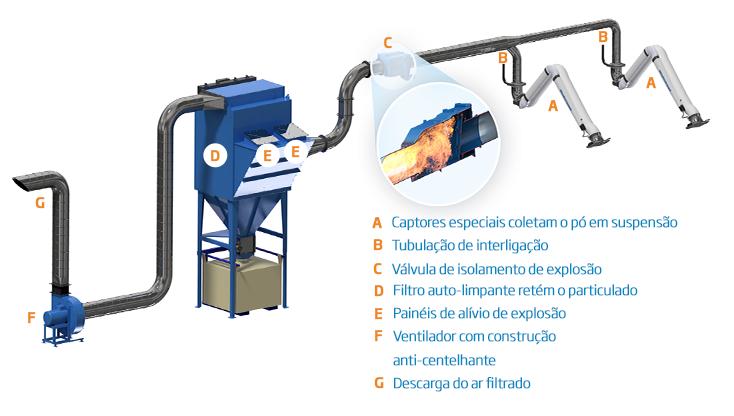 C

B

B

A

A

D

E

E

G

F

A Captores especiais coletam o pó em suspensão
B Tubulação de interligação
C Válvula de isolamento de explosão
D Filtro auto-limpante retém o particulado
E Painéis de alívio de explosão
F Ventilador com construção anti-centelhante
G Descarga do ar filtrado