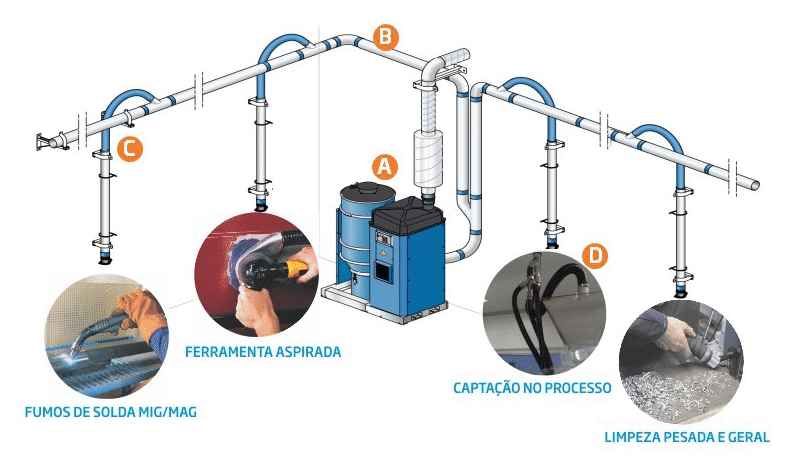 B

C

A

D

FERRAMENTA ASPIRADA

FUMOS DE SOLDA MIG/MAG

CAPTAÇÃO NO PROCESSO

LIMPEZA PESADA E GERAL