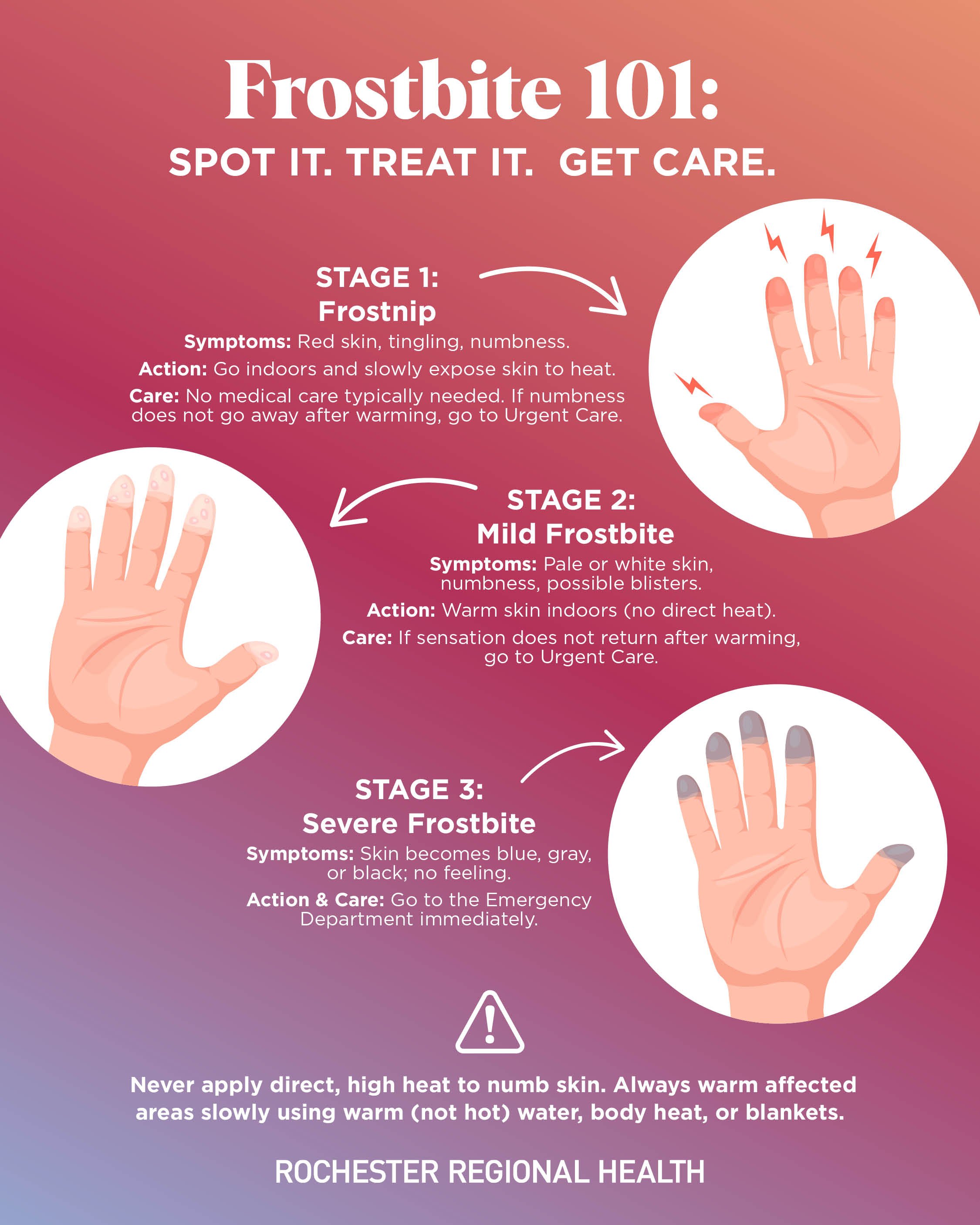 Frostbite 101:
SPOT IT. TREAT IT. GET CARE.

STAGE 1:
Frostnip

Symptoms: Red skin, tingling, numbness.

Action: Go indoors and slowly expose skin to heat.

Care: No medical care typically needed. If numbness does not go away after warming, go to Urgent Care.

STAGE 2:
Mild Frostbite

Symptoms: Pale or white skin, numbness, possible blisters.

Action: Warm skin indoors (no direct heat).

Care: If sensation does not return after warming, go to Urgent Care.

STAGE 3:
Severe Frostbite

Symptoms: Skin becomes blue, gray, or black; no feeling.

Action & Care: Go to the Emergency Department immediately.

Never apply direct, high heat to numb skin. Always warm affected areas slowly using warm (not hot) water, body heat, or blankets.

ROCHESTER REGIONAL HEALTH