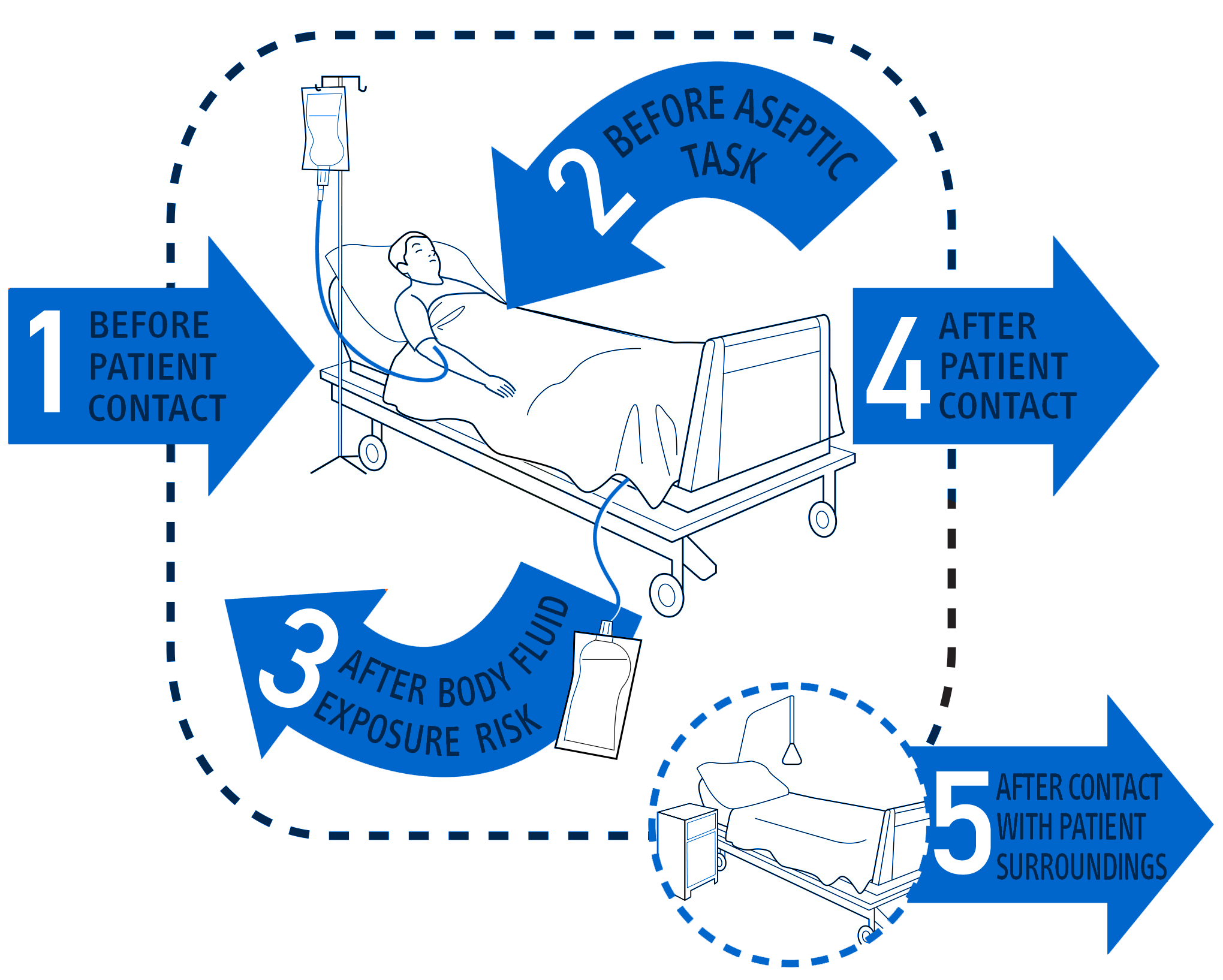 1 BEFORE PATIENT CONTACT

2 BEFORE ASEPTIC TASK

3 AFTER BODY FLUID EXPOSURE RISK

4 AFTER PATIENT CONTACT

5 AFTER CONTACT WITH PATIENT SURROUNDINGS