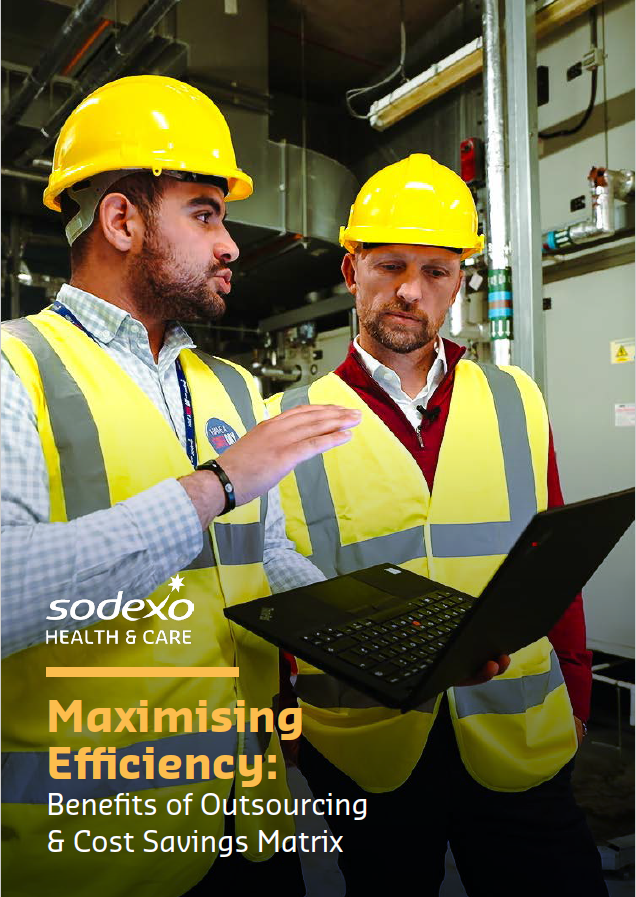 sodexo
HEALTH & CARE

Maximising Efficiency:
Benefits of Outsourcing & Cost Savings Matrix