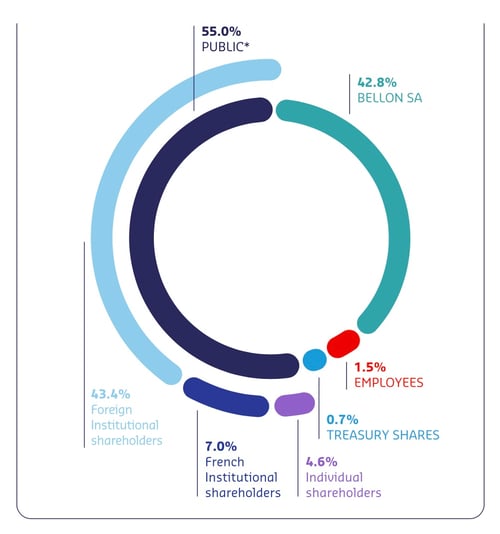 55.0%
PUBLIC*

42.8%
BELLON SA

1.5%
EMPLOYEES

0.7%
TREASURY SHARES

43.4%
Foreign
Institutional
shareholders

7.0%
French
Institutional
shareholders

4.6%
Individual
shareholders