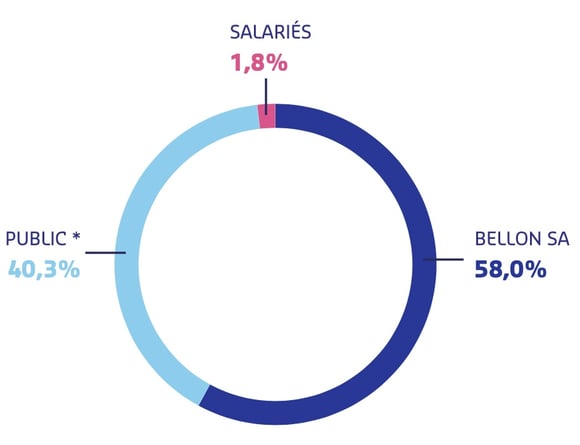 SALARIÉS
1,8%

PUBLIC *
40,3%

BELLON SA
58,0%