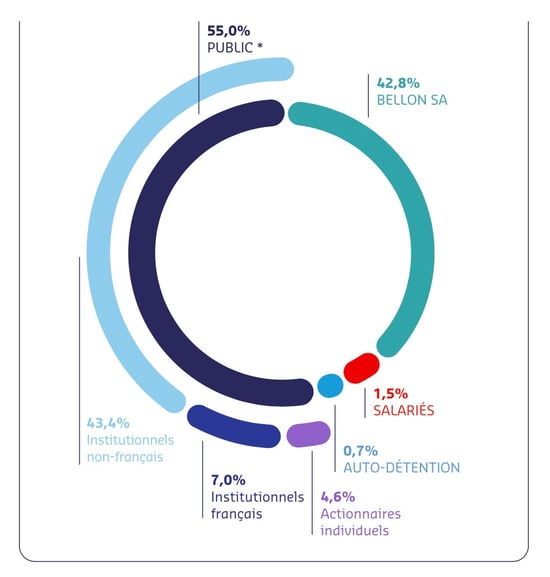 55,0%
PUBLIC *

42,8%
BELLON SA

1,5%
SALARIÉS

0,7%
AUTO-DÉTENTION

43,4%
Institutionnels non-français

7,0%
Institutionnels français

4,6%
Actionnaires individuels