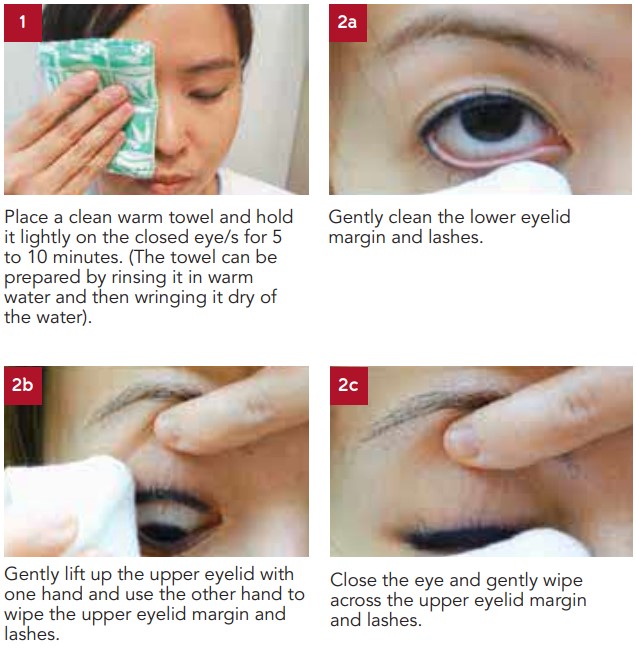 1

Place a clean warm towel and hold it lightly on the closed eye/s for 5 to 10 minutes. (The towel can be prepared by rinsing it in warm water and then wringing it dry of the water).

2a

Gently clean the lower eyelid margin and lashes.

2b

Gently lift up the upper eyelid with one hand and use the other hand to wipe the upper eyelid margin and lashes.

2c

Close the eye and gently wipe across the upper eyelid margin and lashes.