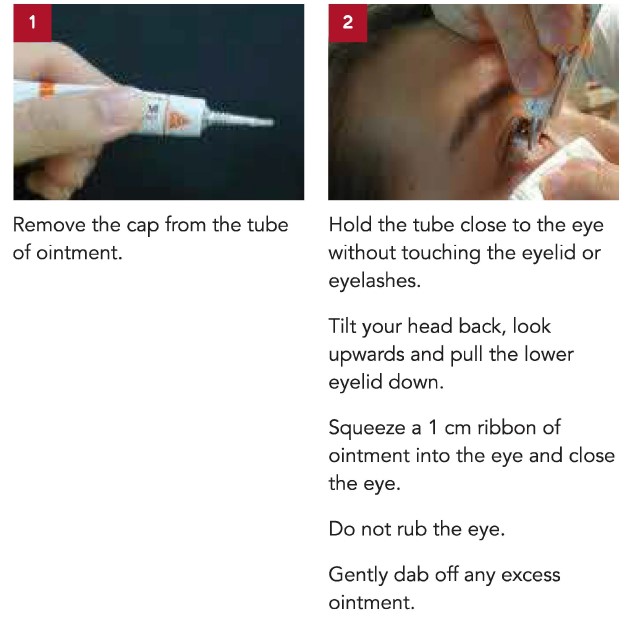 1

Remove the cap from the tube of ointment.

2

Hold the tube close to the eye without touching the eyelid or eyelashes.

Tilt your head back, look upwards and pull the lower eyelid down.

Squeeze a 1 cm ribbon of ointment into the eye and close the eye.

Do not rub the eye.

Gently dab off any excess ointment.