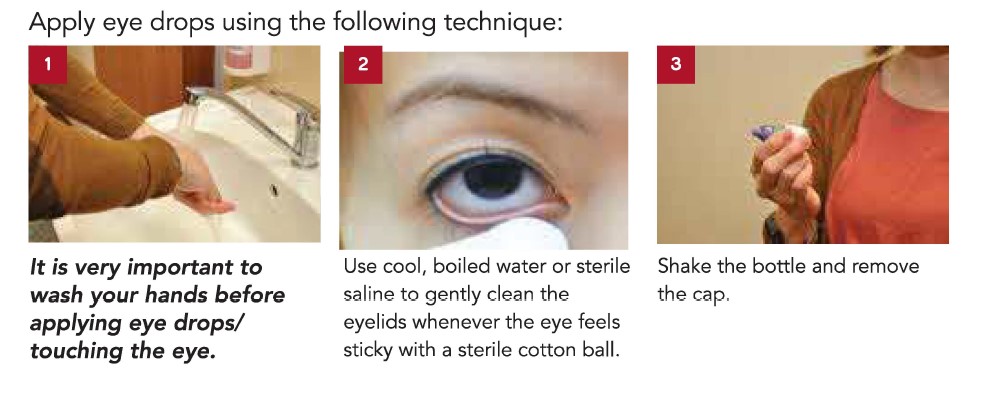 Apply eye drops using the following technique:

1

It is very important to wash your hands before applying eye drops/ touching the eye.

2

Use cool, boiled water or sterile saline to gently clean the eyelids whenever the eye feels sticky with a sterile cotton ball.

3

Shake the bottle and remove the cap.