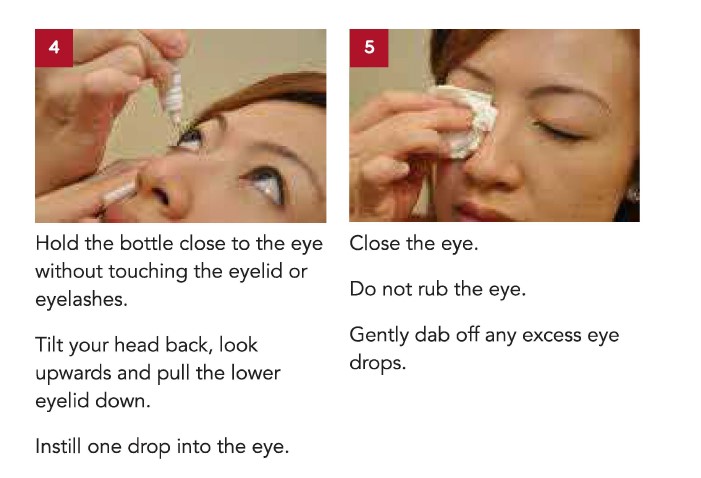 4

Hold the bottle close to the eye without touching the eyelid or eyelashes.

Tilt your head back, look upwards and pull the lower eyelid down.

Instill one drop into the eye.

5

Close the eye.

Do not rub the eye.

Gently dab off any excess eye drops.