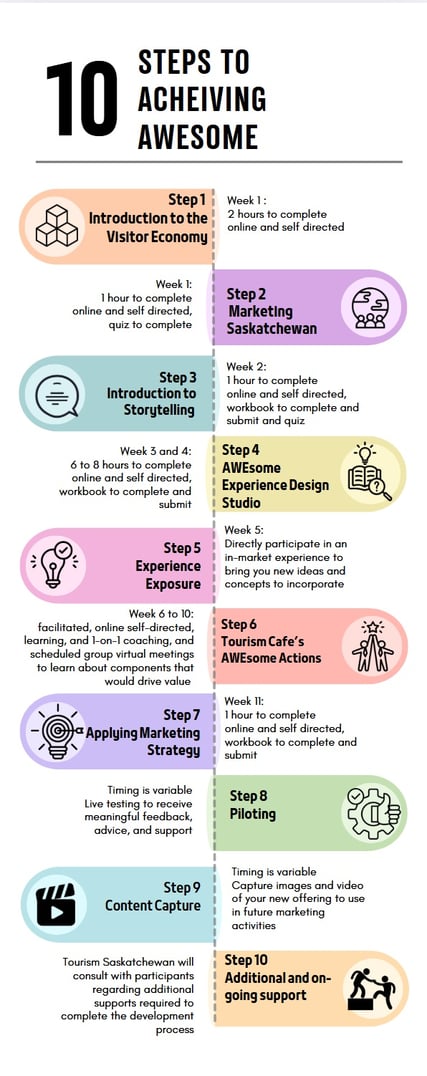 10 STEPS TO ACHEIVING AWESOME

Step 1
Introduction to the Visitor Economy

Week 1 :
2 hours to complete online and self directed

Week 1:
1 hour to complete online and self directed, quiz to complete

Step 2
Marketing Saskatchewan

Step 3
Introduction to Storytelling

Week 2:
1 hour to complete online and self directed, workbook to complete and submit and quiz

Week 3 and 4:
6 to 8 hours to complete online and self directed, workbook to complete and submit

Step 4
AWEsome Experience Design Studio

Step 5
Experience Exposure

Week 5:
Directly participate in an in-market experience to bring you new ideas and concepts to incorporate

Week 6 to 10:
facilitated, online self-directed, learning, and 1-on-1 coaching, and scheduled group virtual meetings to learn about components that would drive value

Step 6
Tourism Cafe's AWEsome Actions

Step 7
Applying Marketing Strategy

Week 11:
1 hour to complete online and self directed, workbook to complete and submit

Timing is variable
Live testing to receive meaningful feedback, advice, and support

Step 8
Piloting

Step 9
Content Capture

Timing is variable
Capture images and video of your new offering to use in future marketing activities

Tourism Saskatchewan will consult with participants regarding additional supports required to complete the development process

Step 10
Additional and on-going support