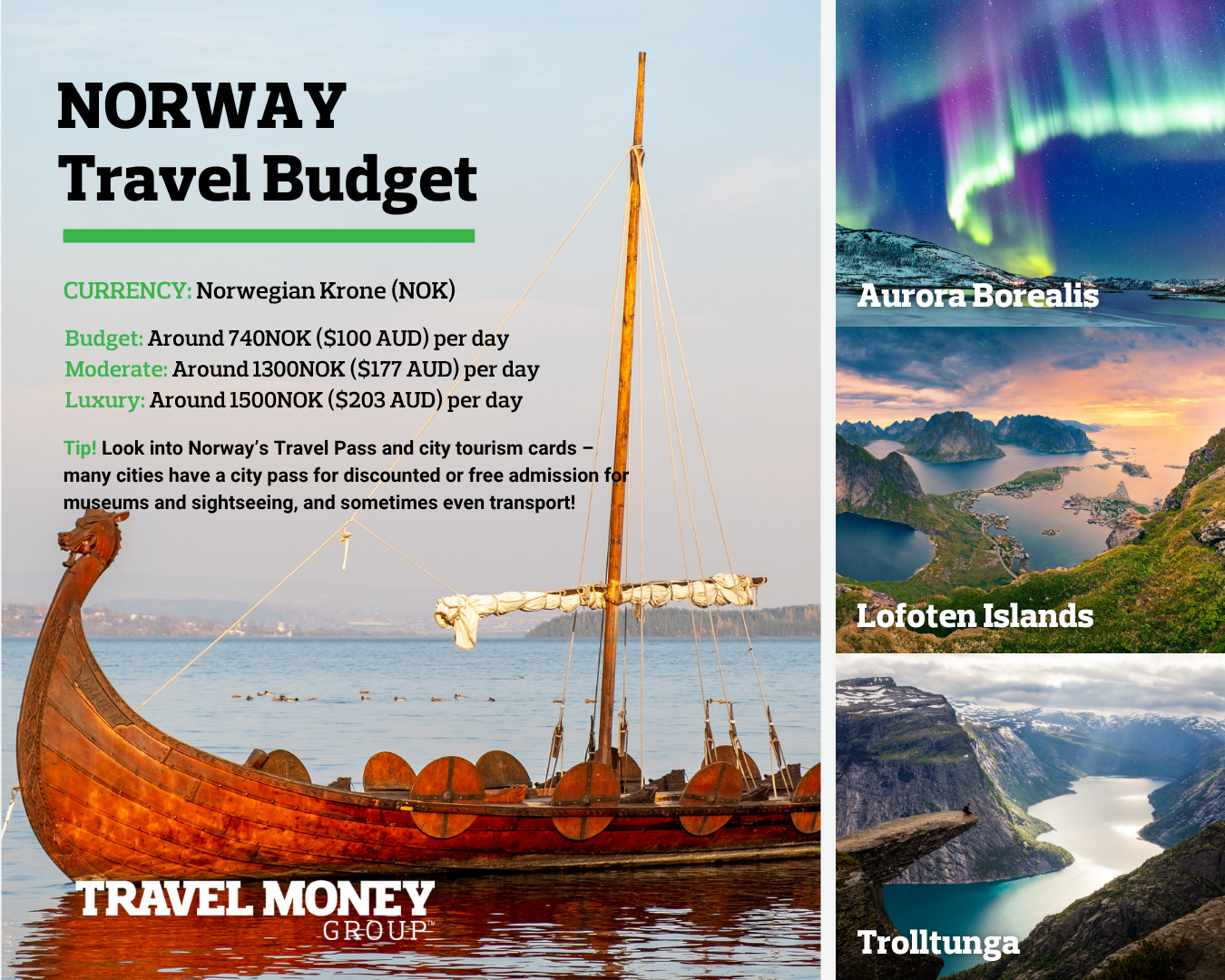 NORWAY
Travel Budget

CURRENCY: Norwegian Krone (NOK)

Budget: Around 740NOK ($100 AUD) per day
Moderate: Around 1300NOK ($177 AUD) per day
Luxury: Around 1500NOK ($203 AUD) per day

Tip! Look into Norway's Travel Pass and city tourism cards – many cities have a city pass for discounted or free admission for museums and sightseeing, and sometimes even transport!

TRAVEL MONEY GROUP™

Aurora Borealis

Lofoten Islands

Trolltunga