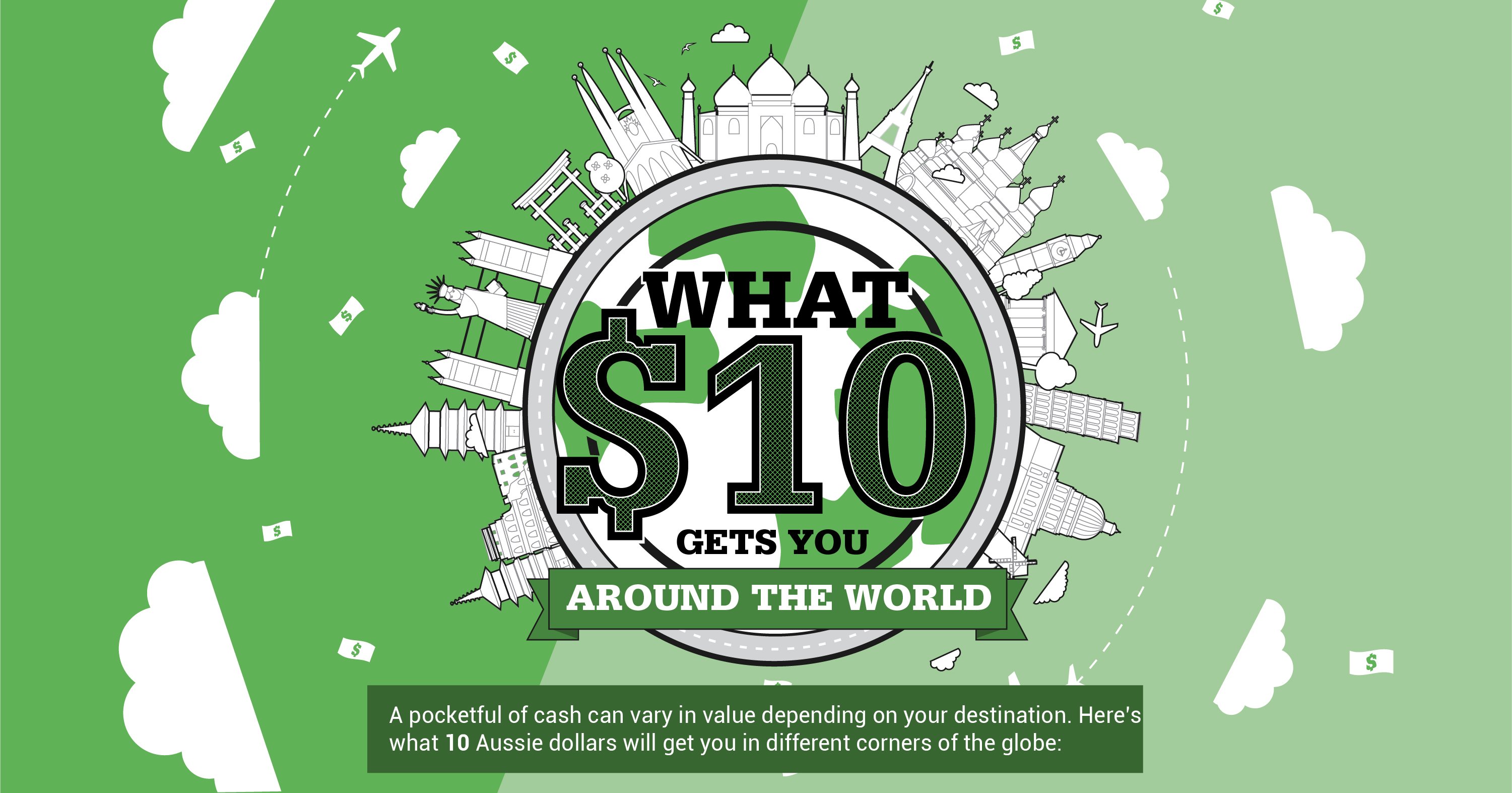 WHAT $10 GETS YOU

AROUND THE WORLD

A pocketful of cash can vary in value depending on your destination. Here's what 10 Aussie dollars will get you in different corners of the globe: