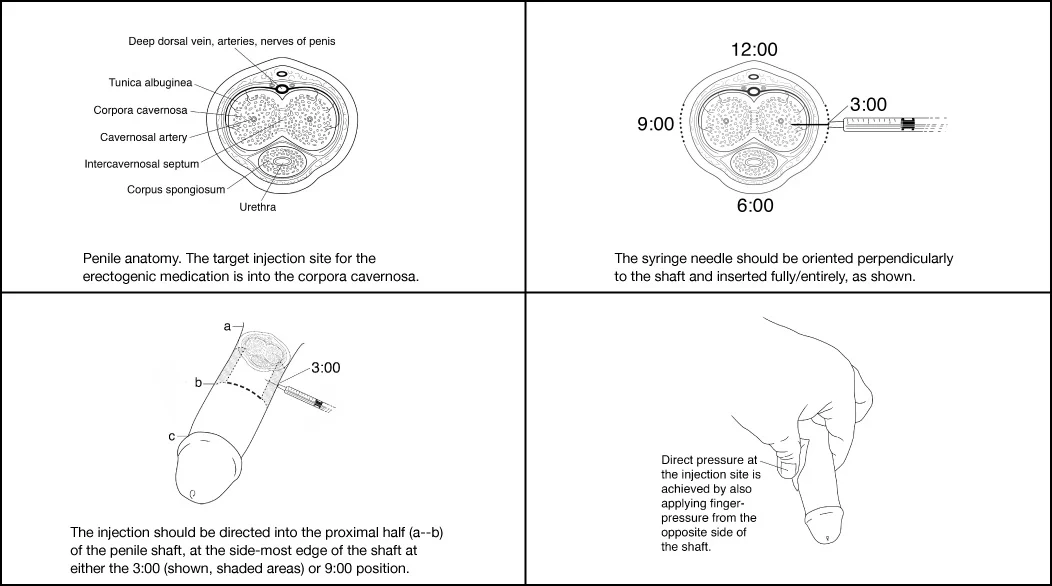 Deep dorsal vein, arteries, nerves of penis
Tunica albuginea
Corpora cavernosa
Cavernosal artery
Intercavernosal septum
Corpus spongiosum
Urethra

Penile anatomy. The target injection site for the erectogenic medication is into the corpora cavernosa.

12:00
9:00
3:00
6:00

The syringe needle should be oriented perpendicularly to the shaft and inserted fully/entirely, as shown.

a
b
c
3:00

The injection should be directed into the proximal half (a--b) of the penile shaft, at the side-most edge of the shaft at either the 3:00 (shown, shaded areas) or 9:00 position.

Direct pressure at the injection site is achieved by also applying finger-pressure from the opposite side of the shaft.