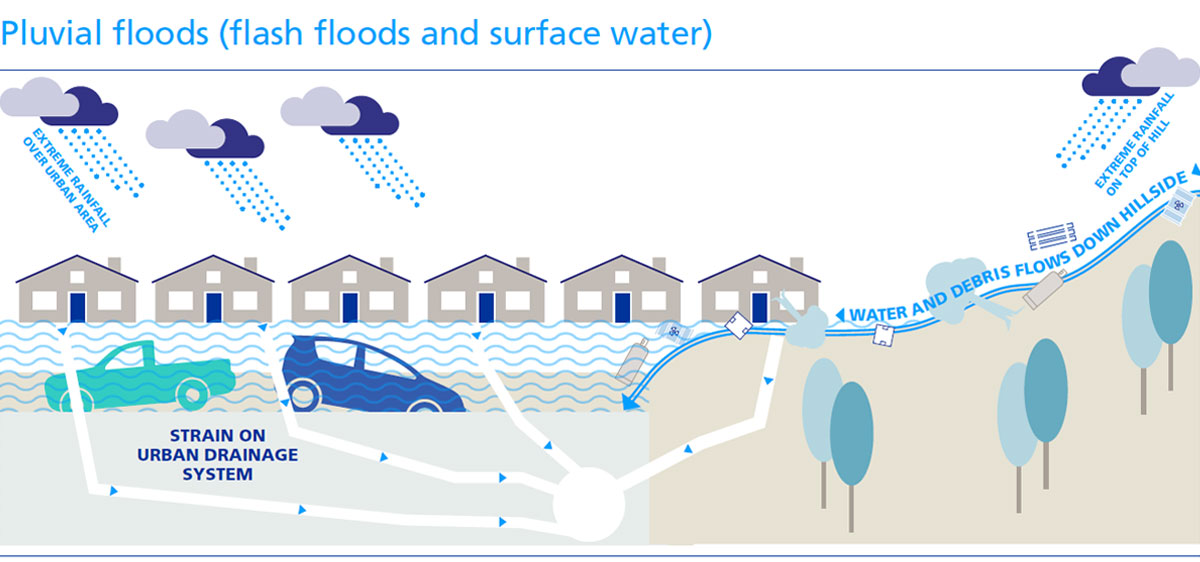 Pluvial floods (flash floods and surface water)

EXTREME RAINFALL OVER URBAN AREA

EXTREME RAINFALL ON TOP OF HILL

WATER AND DEBRIS FLOWS DOWN HILLSIDE

STRAIN ON URBAN DRAINAGE SYSTEM